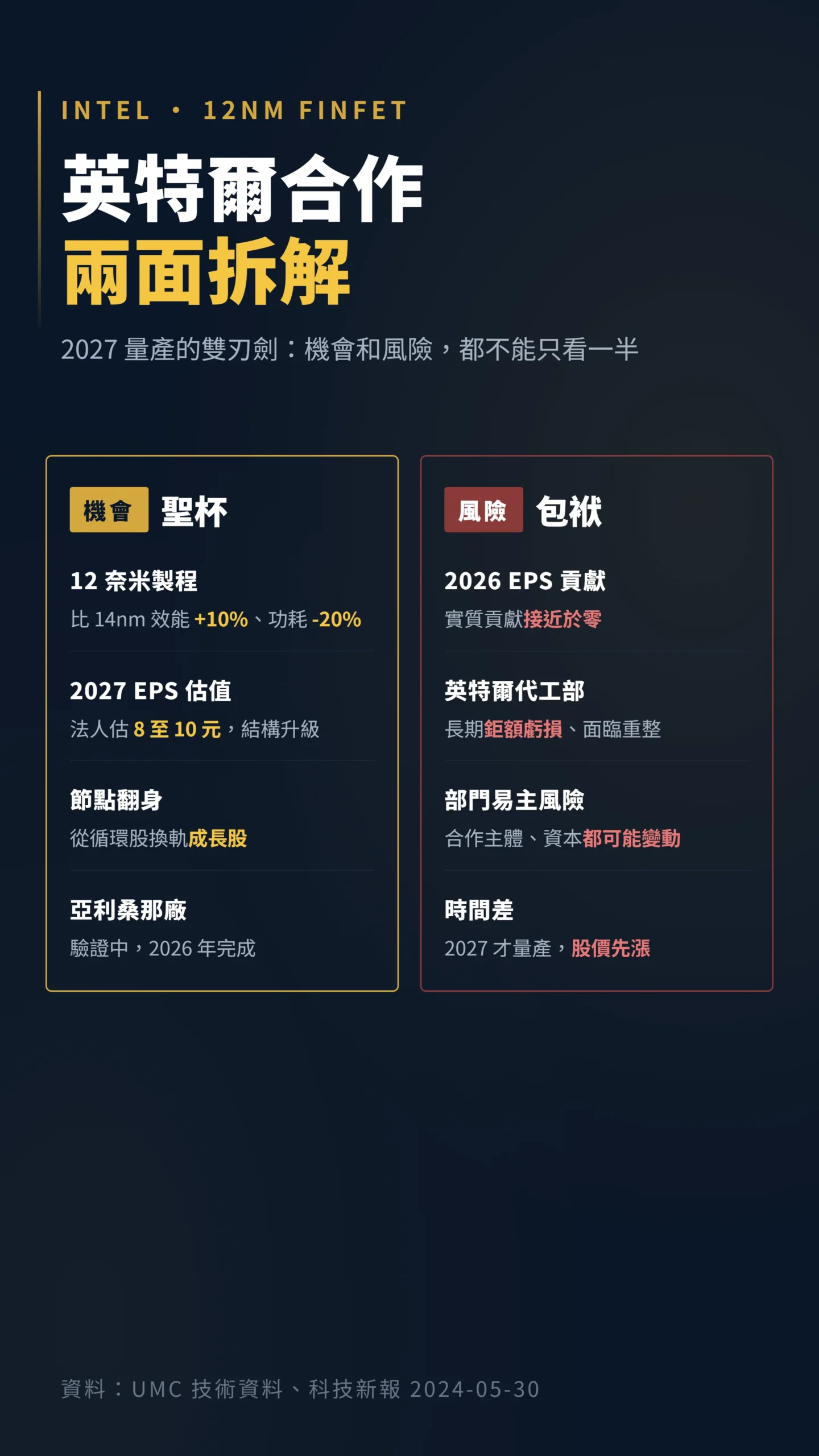 INTEL • 12NM FINFET

英特爾合作
兩面拆解

2027 量產的雙刃劍：機會和風險，都不能只看一半

機會 聖杯

12 奈米製程
比 14nm 效能 +10%、功耗 -20%

2027 EPS 估值
法人估 8 至 10 元，結構升級

節點翻身
從循環股換軌成長股

亞利桑那廠
驗證中，2026 年完成

風險 包袱

2026 EPS 貢獻
實質貢獻接近於零

英特爾代工部
長期鉅額虧損、面臨重整

部門易主風險
合作主體、資本都可能變動

時間差
2027 才量產，股價先漲

資料：UMC 技術資料、科技新報 2024-05-30