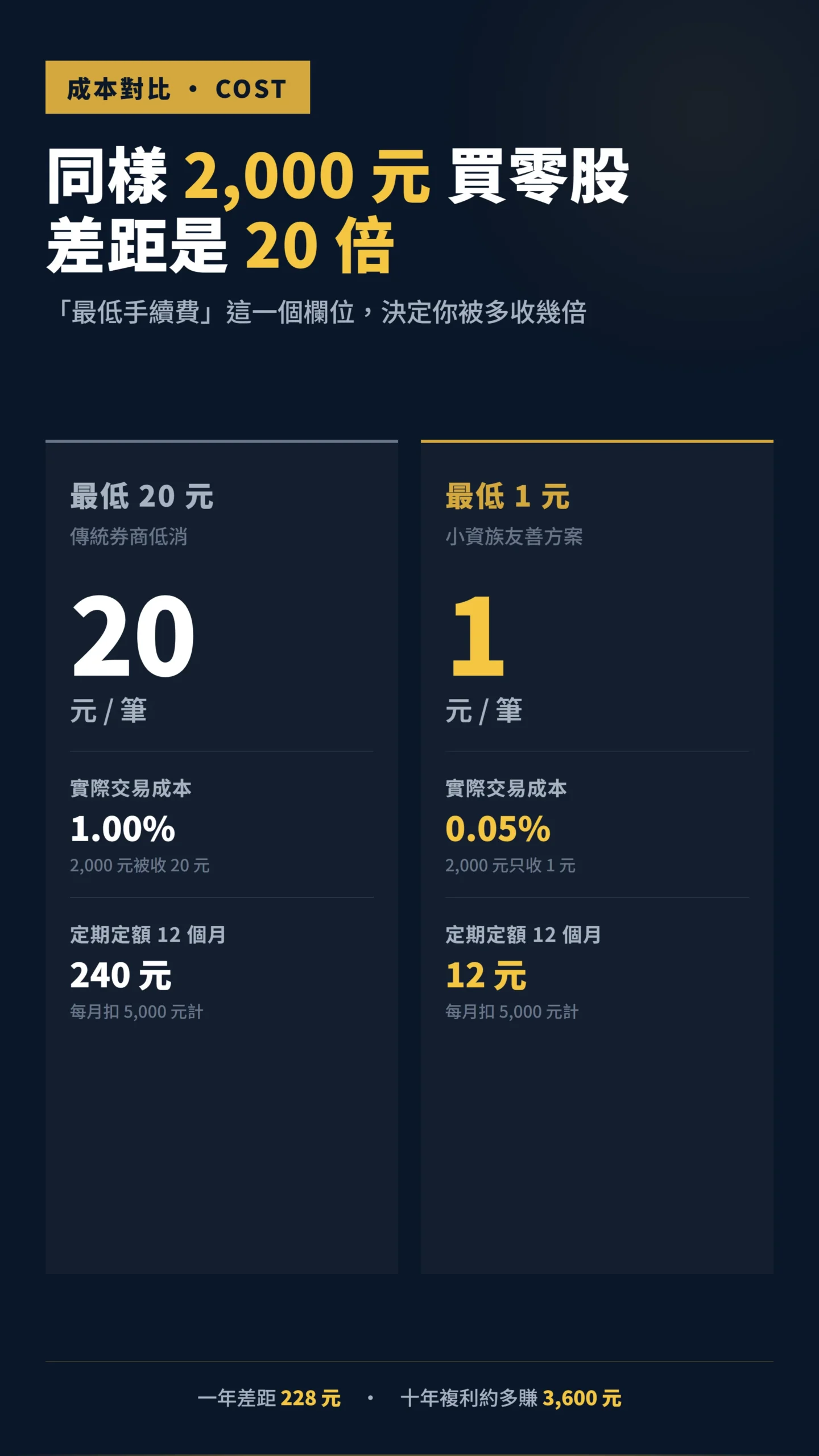 成本對比 · COST

同樣 2,000 元 買零股
差距是 20 倍

「最低手續費」這一個欄位，決定你被多收幾倍

最低 20 元
傳統券商低消

20
元 / 筆

實際交易成本
1.00%
2,000 元被收 20 元

定期定額 12 個月
240 元
每月扣 5,000 元計

最低 1 元
小資族友善方案

1
元 / 筆

實際交易成本
0.05%
2,000 元只收 1 元

定期定額 12 個月
12 元
每月扣 5,000 元計

一年差距 228 元 · 十年複利約多賺 3,600 元