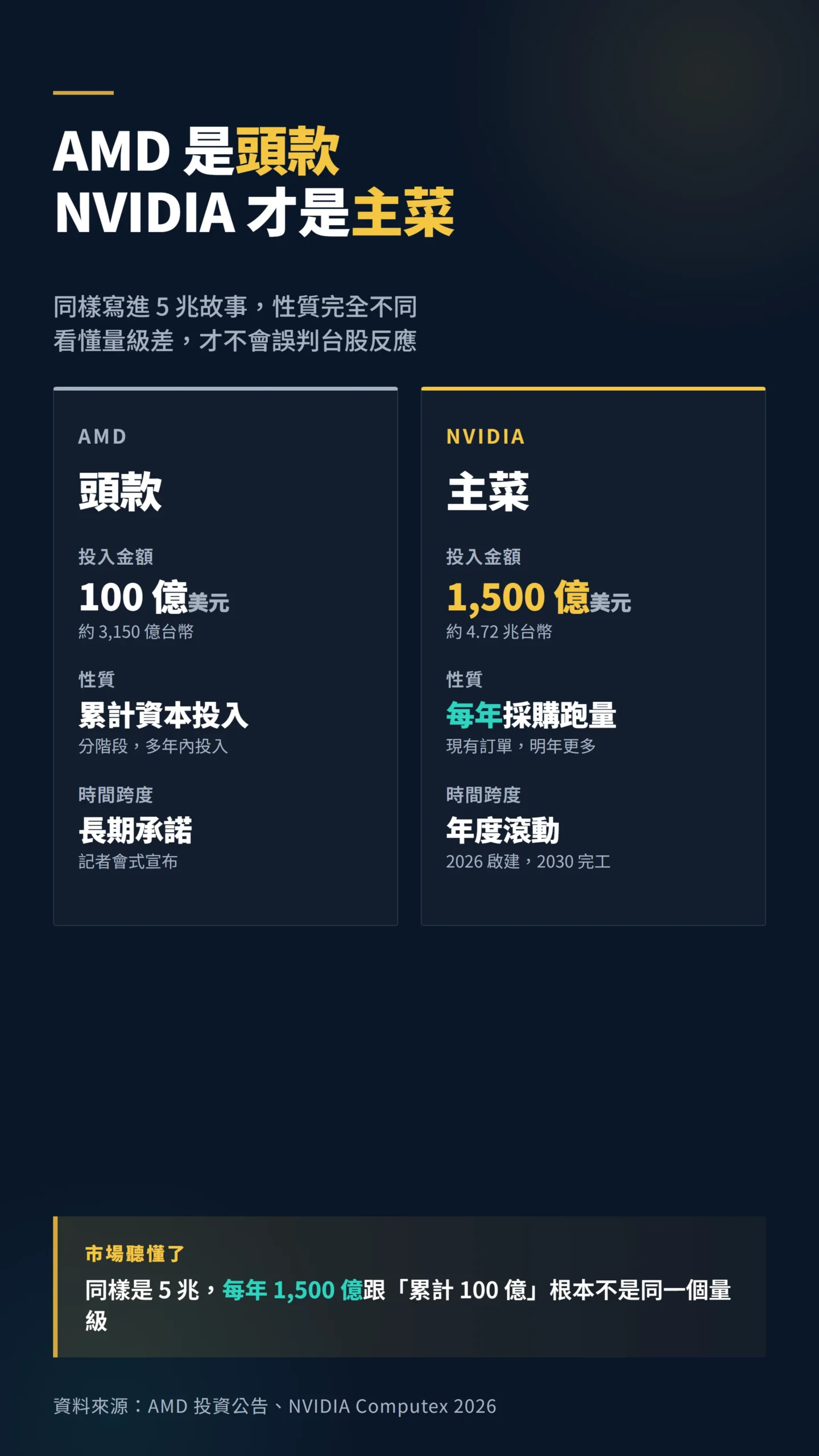 AMD 是頭款
NVIDIA 才是主菜

同樣寫進 5 兆故事，性質完全不同
看懂量級差，才不會誤判台股反應

AMD

頭款

投入金額

100 億美元

約 3,150 億台幣

性質

累計資本投入

分階段，多年內投入

時間跨度

長期承諾

記者會式宣布

NVIDIA

主菜

投入金額

1,500 億美元

約 4.72 兆台幣

性質

每年採購跑量

現有訂單，明年更多

時間跨度

年度滾動

2026 啟建，2030 完工

市場聽懂了

同樣是 5 兆，每年 1,500 億跟「累計 100 億」根本不是同一個量級

資料來源：AMD 投資公告、NVIDIA Computex 2026