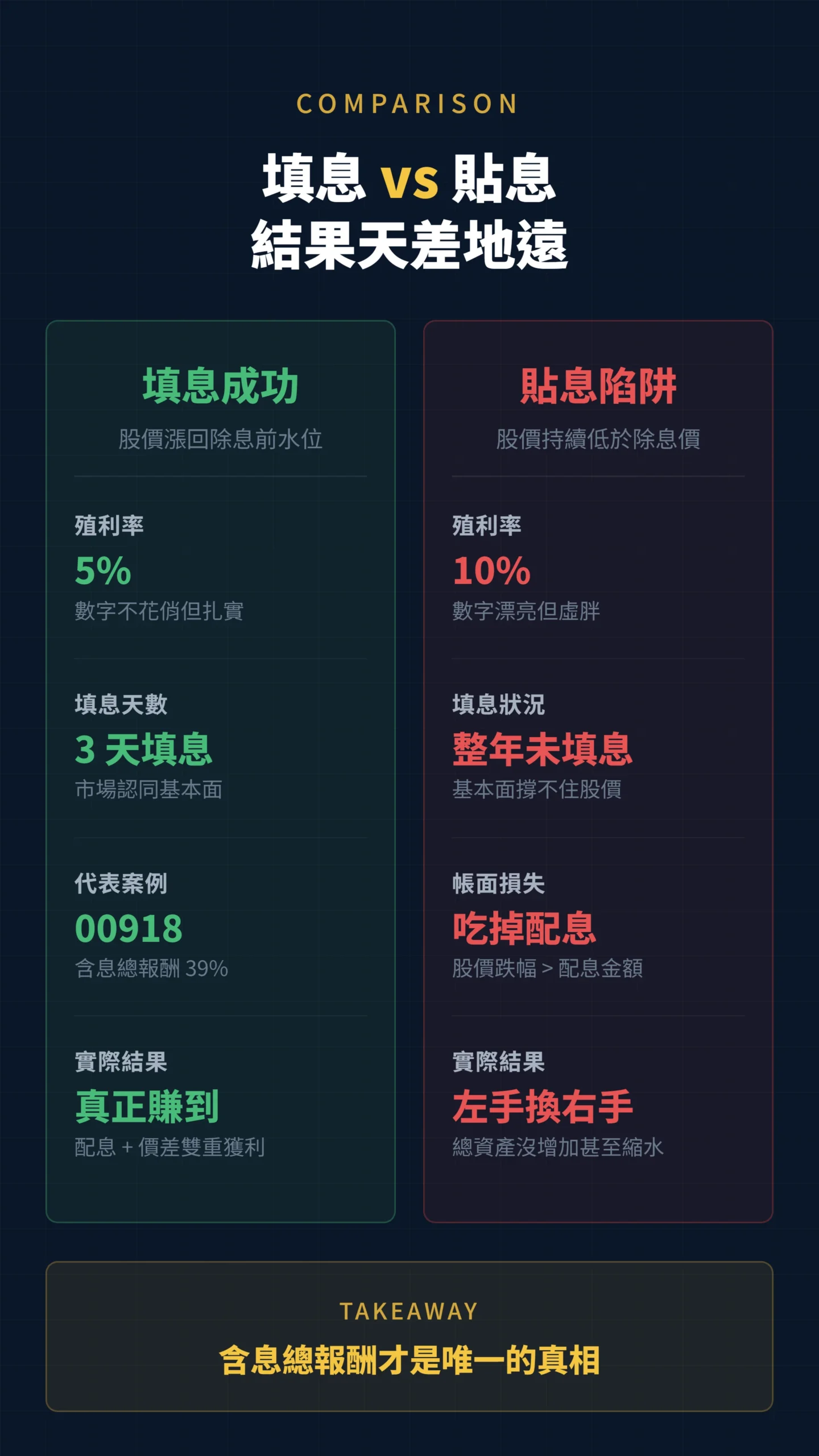 COMPARISON

填息 vs 貼息
結果天差地遠

填息成功

股價漲回除息前水位

殖利率
5%
數字不花俏但扎實

填息天數
3 天填息
市場認同基本面

代表案例
00918
含息總報酬 39%

實際結果
真正賺到
配息 + 價差雙重獲利

貼息陷阱

股價持續低於除息價

殖利率
10%
數字漂亮但虛胖

填息狀況
整年未填息
基本面撐不住股價

帳面損失
吃掉配息
股價跌幅 > 配息金額

實際結果
左手換右手
總資產沒增加甚至縮水

TAKEAWAY
含息總報酬才是唯一的真相