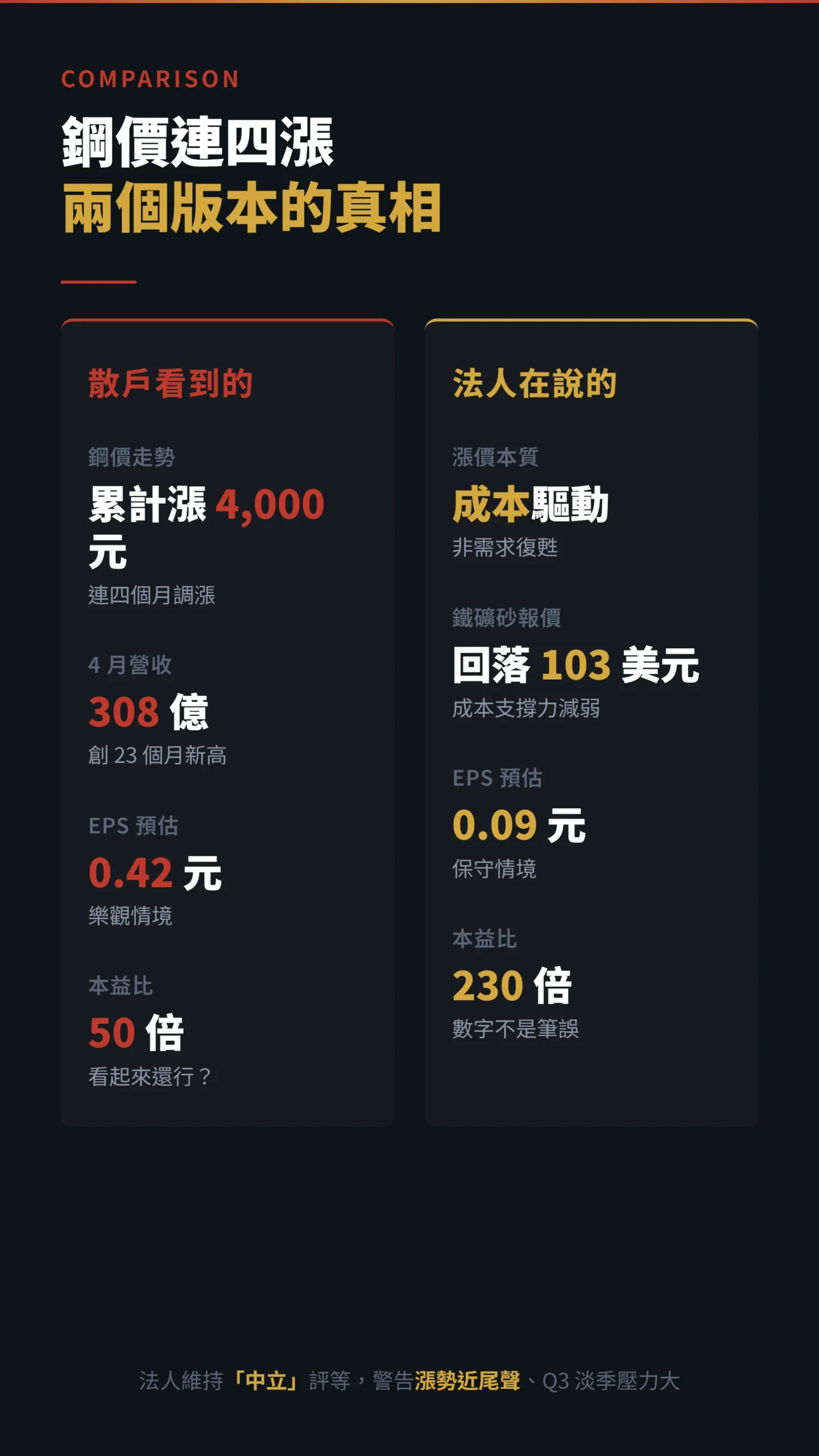 COMPARISON

鋼價連四漲
兩個版本的真相

散戶看到的

鋼價走勢
累計漲 4,000 元
連四個月調漲

4 月營收
308 億
創 23 個月新高

EPS 預估
0.42 元
樂觀情境

本益比
50 倍
看起來還行？

法人在說的

漲價本質
成本驅動
非需求復甦

鐵礦砂報價
回落 103 美元
成本支撐力減弱

EPS 預估
0.09 元
保守情境

本益比
230 倍
數字不是筆誤

法人維持「中立」評等，警告漲勢近尾聲、Q3 淡季壓力大