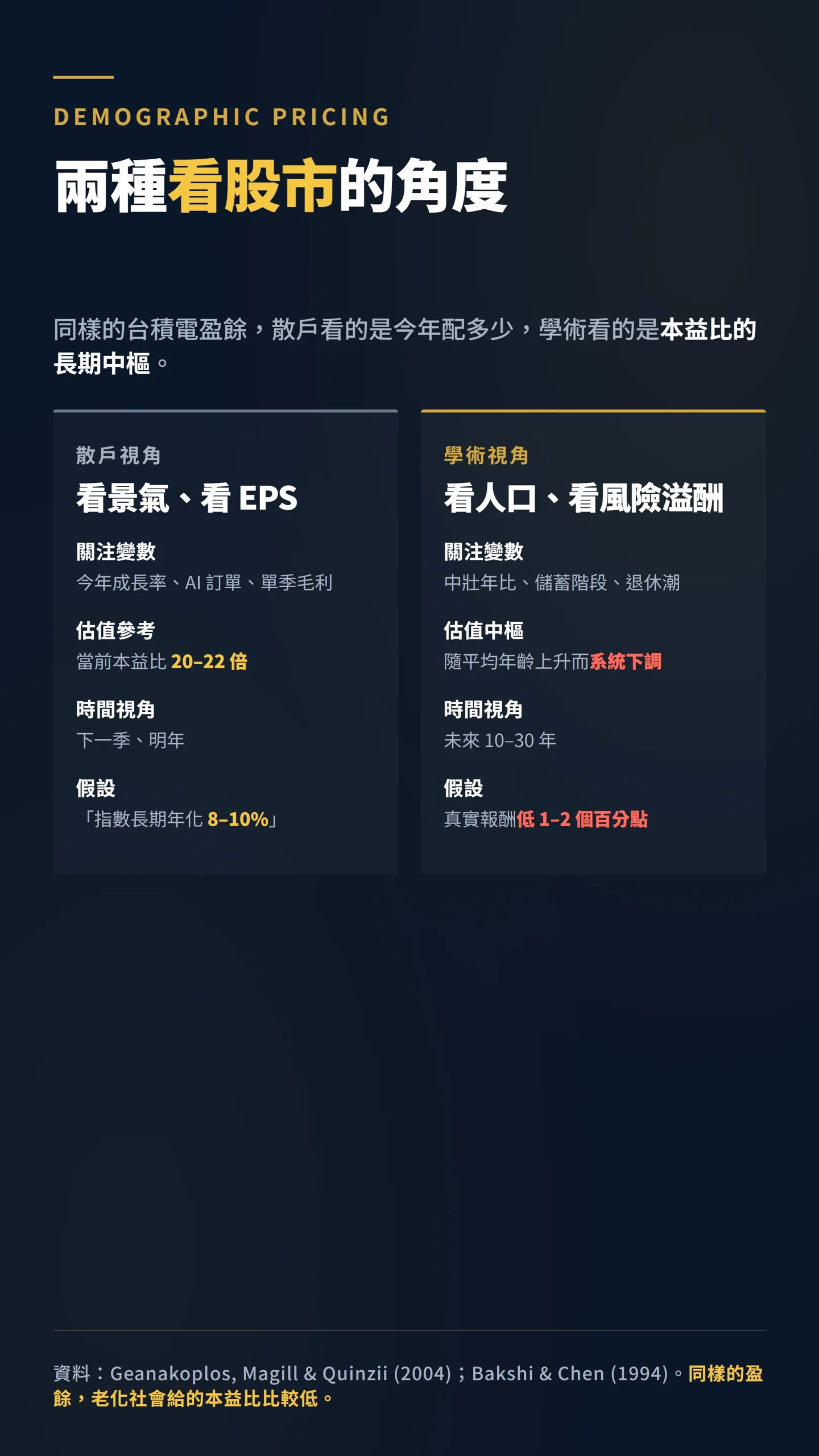 DEMOGRAPHIC PRICING

兩種看股市的角度

同樣的台積電盈餘，散戶看的是今年配多少，學術看的是本益比的長期中樞。

散戶視角

看景氣、看 EPS

關注變數
今年成長率、AI 訂單、單季毛利

估值參考
當前本益比 20–22 倍

時間視角
下一季、明年

假設
「指數長期年化 8–10%」

學術視角

看人口、看風險溢酬

關注變數
中壯年比、儲蓄階段、退休潮

估值中樞
隨平均年齡上升而系統下調

時間視角
未來 10–30 年

假設
真實報酬低 1–2 個百分點

資料：Geanakoplos, Magill & Quinzii (2004)；Bakshi & Chen (1994)。同樣的盈餘，老化社會給的本益比比較低。