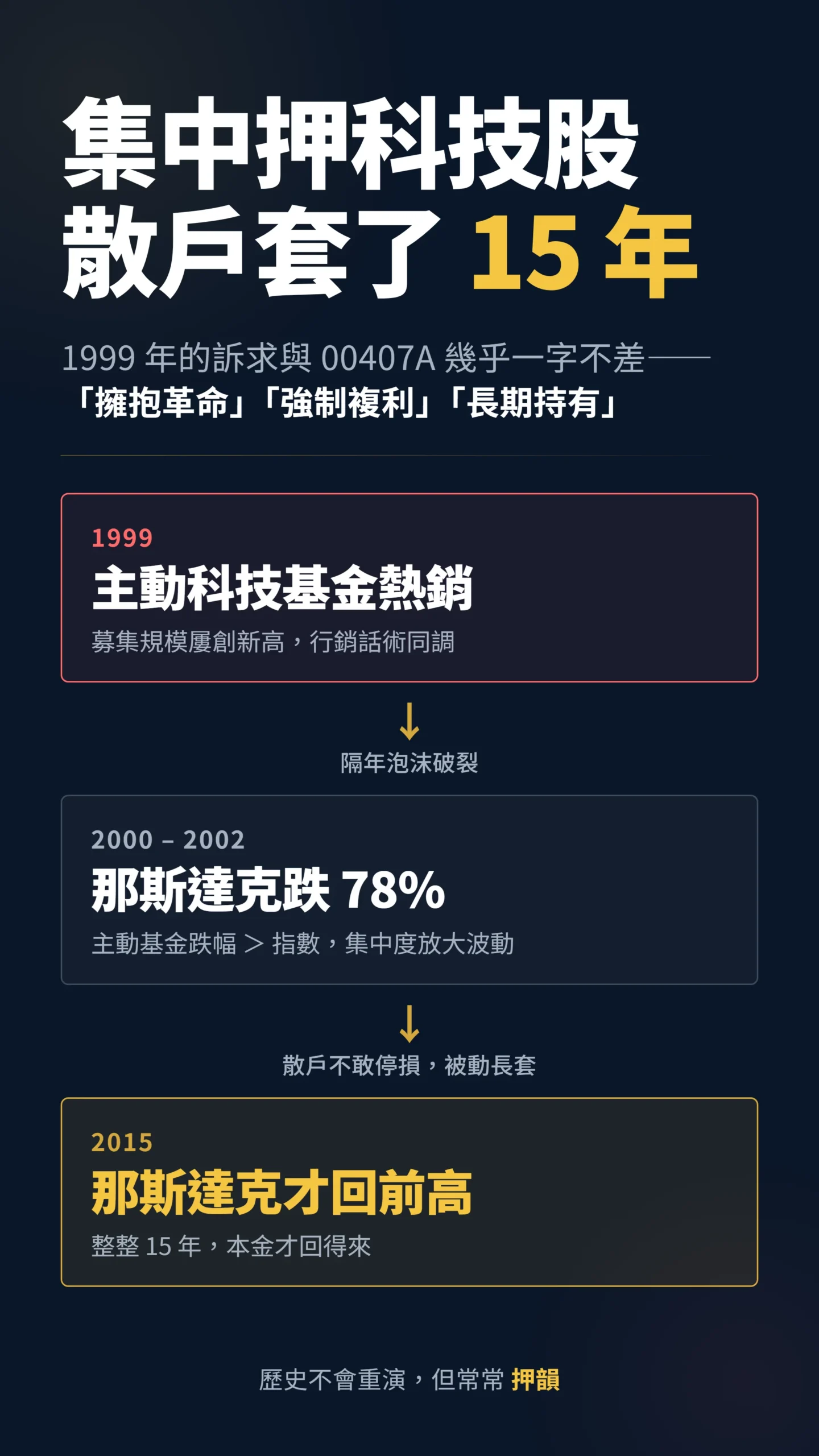 集中押科技股
散戶套了 15 年

1999 年的訴求與 00407A 幾乎一字不差——
「擁抱革命」「強制複利」「長期持有」

1999
主動科技基金熱銷
募集規模屢創新高，行銷話術同調

↓
隔年泡沫破裂

2000 – 2002
那斯達克跌 78%
主動基金跌幅 > 指數，集中度放大波動

↓
散戶不敢停損，被動長套

2015
那斯達克才回前高
整整 15 年，本金才回得來

歷史不會重演，但常常 押韻