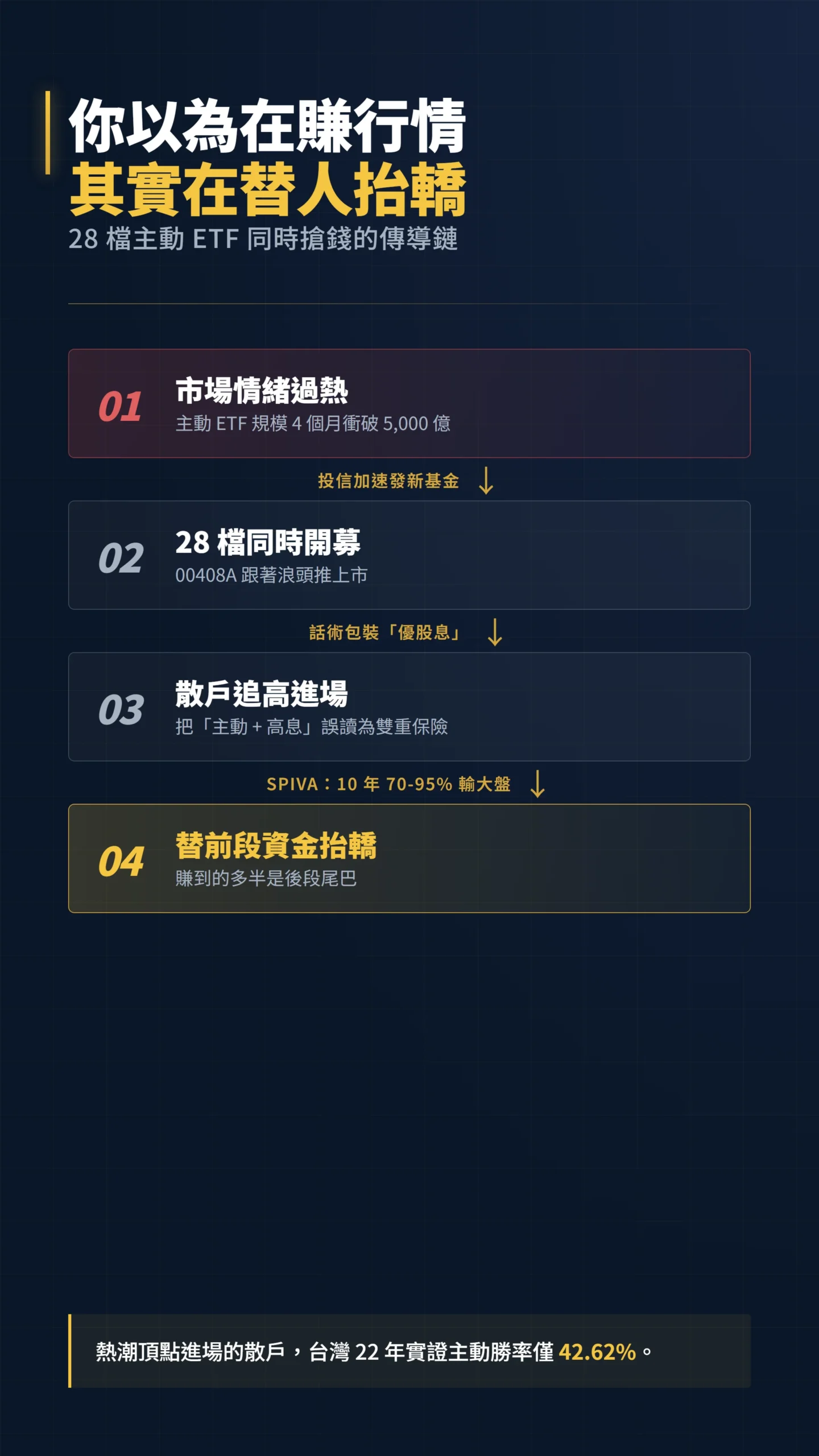 你以為在賺行情
其實在替人抬轎
28 檔主動 ETF 同時搶錢的傳導鏈

01
市場情緒過熱
主動 ETF 規模 4 個月衝破 5,000 億

投信加速發新基金 ↓

02
28 檔同時開募
00408A 跟著浪頭推上市

話術包裝「優股息」 ↓

03
散戶追高進場
把「主動 + 高息」誤讀為雙重保險

SPIVA：10 年 70-95% 輸大盤 ↓

04
替前段資金抬轎
賺到的多半是後段尾巴

熱潮頂點進場的散戶，台灣 22 年實證主動勝率僅 42.62%。