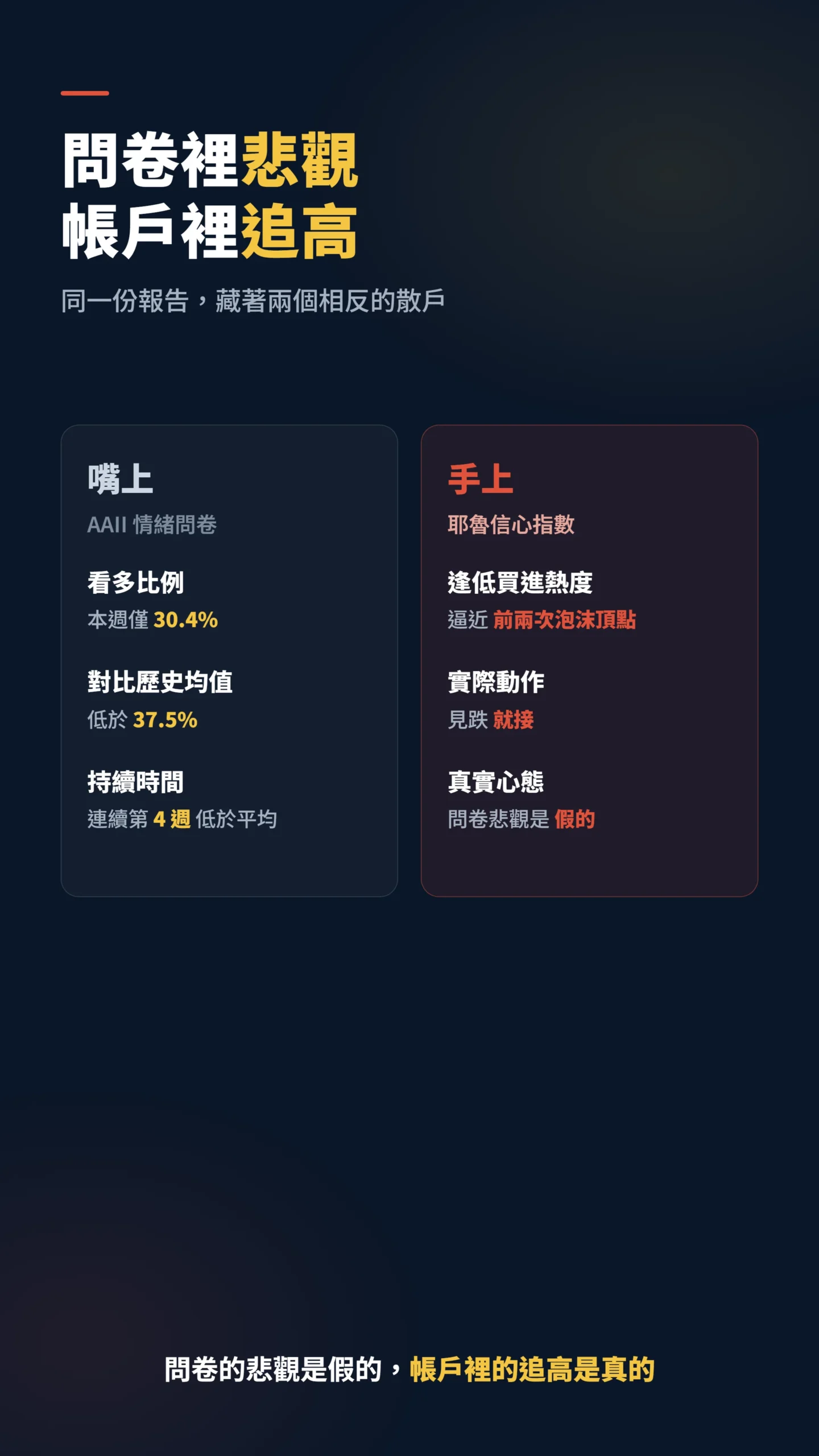 問卷裡悲觀
帳戶裡追高

同一份報告，藏著兩個相反的散戶

嘴上
AAII 情緒問卷

看多比例
本週僅 30.4%

對比歷史均值
低於 37.5%

持續時間
連續第 4 週 低於平均

手上
耶魯信心指數

逢低買進熱度
逼近 前兩次泡沫頂點

實際動作
見跌 就接

真實心態
問卷悲觀是 假的

問卷的悲觀是假的，帳戶裡的追高是真的