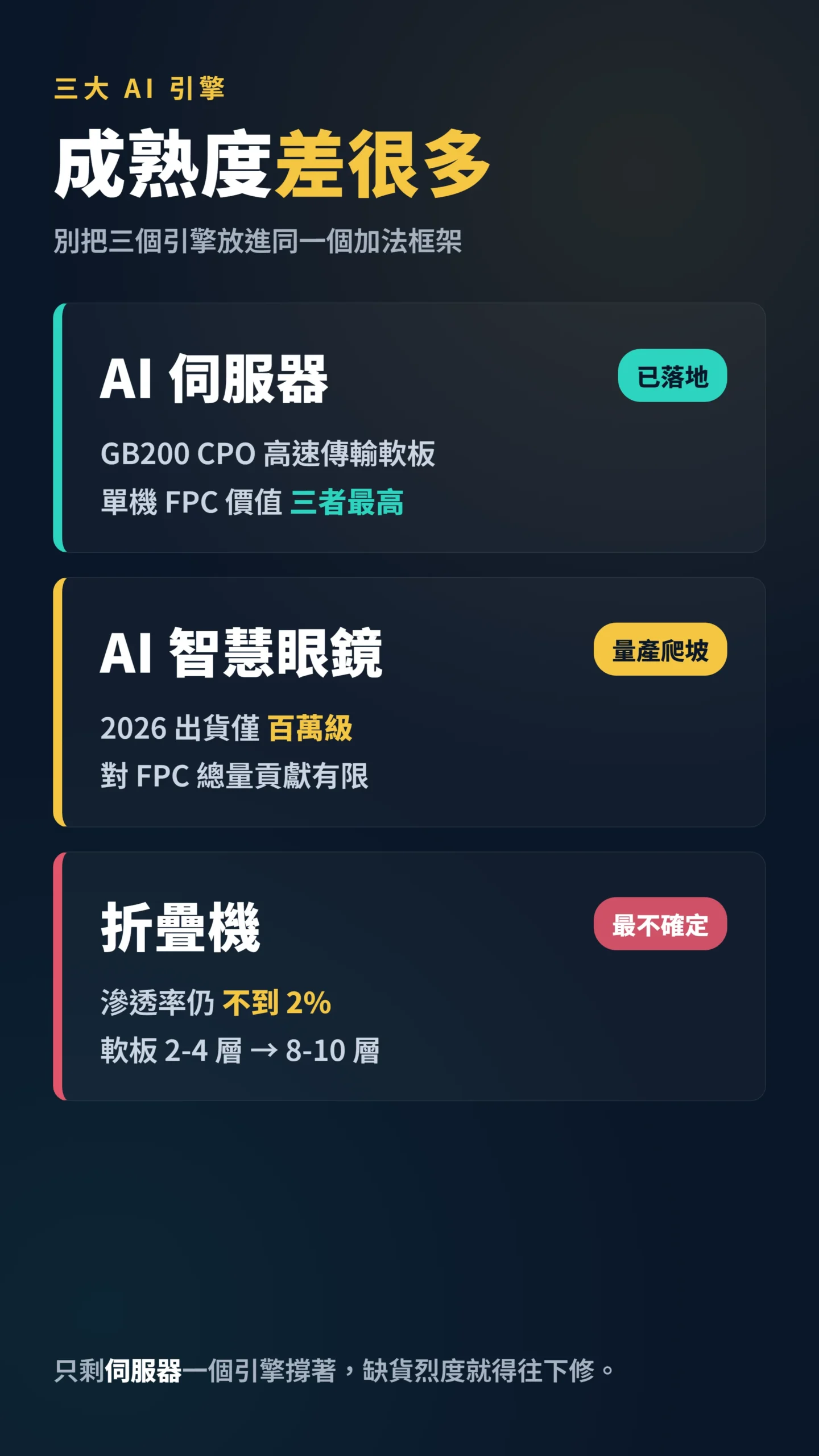 三大 AI 引擎

成熟度差很多

別把三個引擎放進同一個加法框架

AI 伺服器

已落地

GB200 CPO 高速傳輸軟板
單機 FPC 價值 三者最高

AI 智慧眼鏡

量產爬坡

2026 出貨僅 百萬級
對 FPC 總量貢獻有限

折疊機

最不確定

滲透率仍 不到 2%
軟板 2-4 層 → 8-10 層

只剩伺服器一個引擎撐著，缺貨烈度就得往下修。