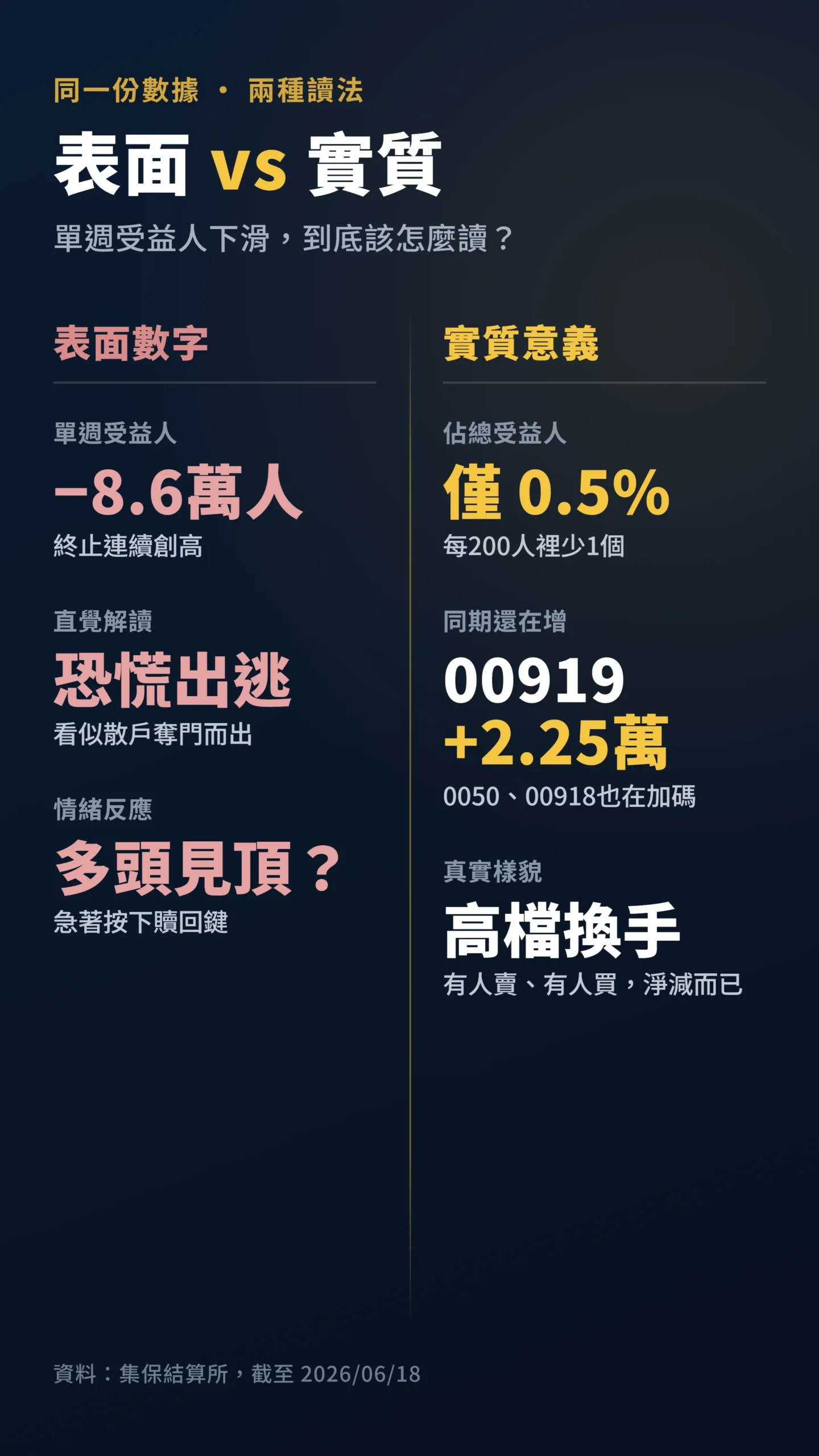 同一份數據 · 兩種讀法

表面 vs 實質

單週受益人下滑，到底該怎麼讀？

表面數字

單週受益人

−8.6萬人

終止連續創高

直覺解讀

恐慌出逃

看似散戶奪門而出

情緒反應

多頭見頂？

急著按下贖回鍵

實質意義

佔總受益人

僅 0.5%

每200人裡少1個

同期還在增

00919

+2.25萬

0050、00918也在加碼

真實樣貌

高檔換手

有人賣、有人買，淨減而已

資料：集保結算所，截至 2026/06/18