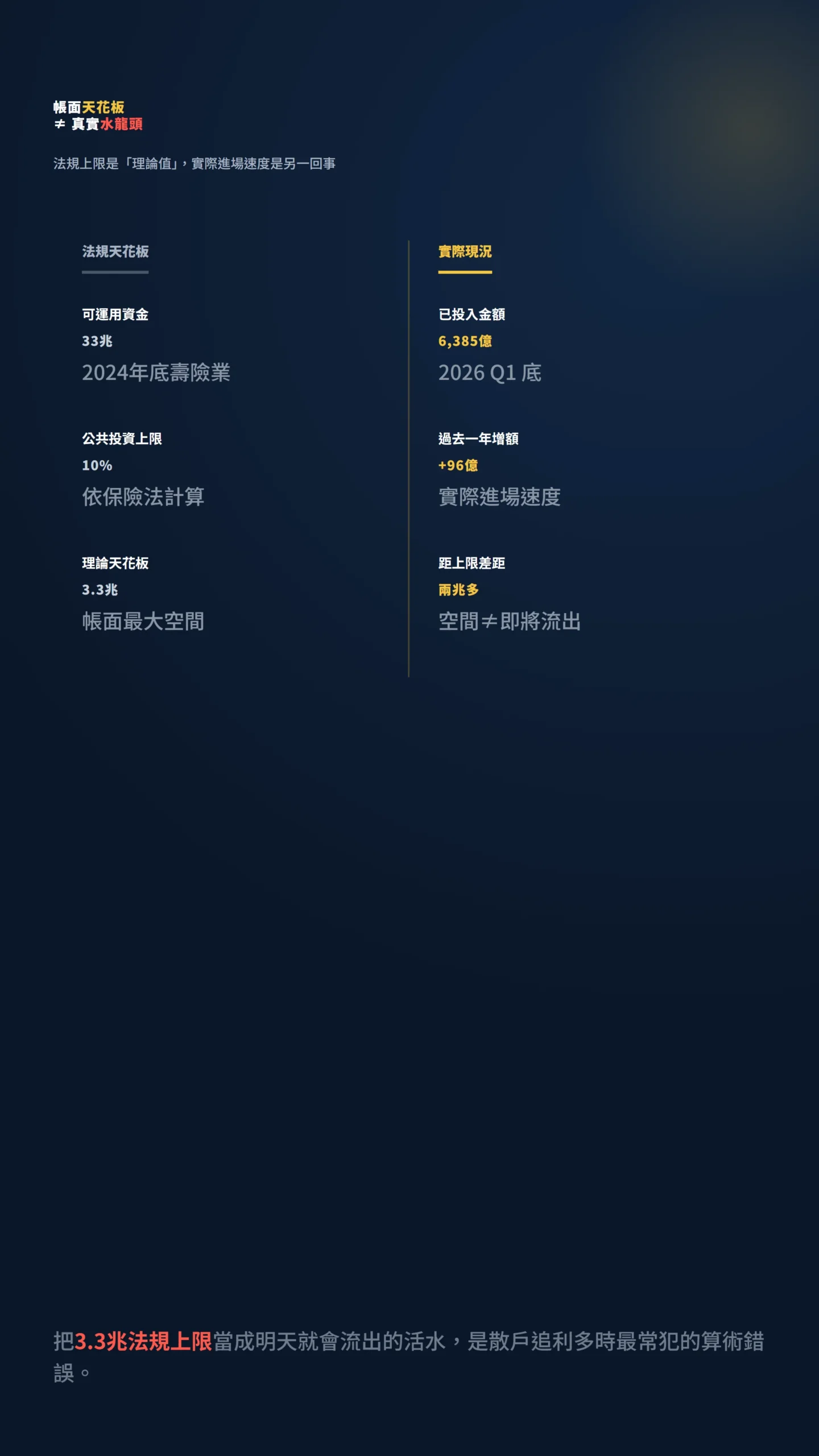 帳面天花板
≠ 真實水龍頭

法規上限是「理論值」，實際進場速度是另一回事

法規天花板

可運用資金
33兆
2024年底壽險業

公共投資上限
10%
依保險法計算

理論天花板
3.3兆
帳面最大空間

實際現況

已投入金額
6,385億
2026 Q1 底

過去一年增額
+96億
實際進場速度

距上限差距
兩兆多
空間≠即將流出

把3.3兆法規上限當成明天就會流出的活水，是散戶追利多時最常犯的算術錯誤。