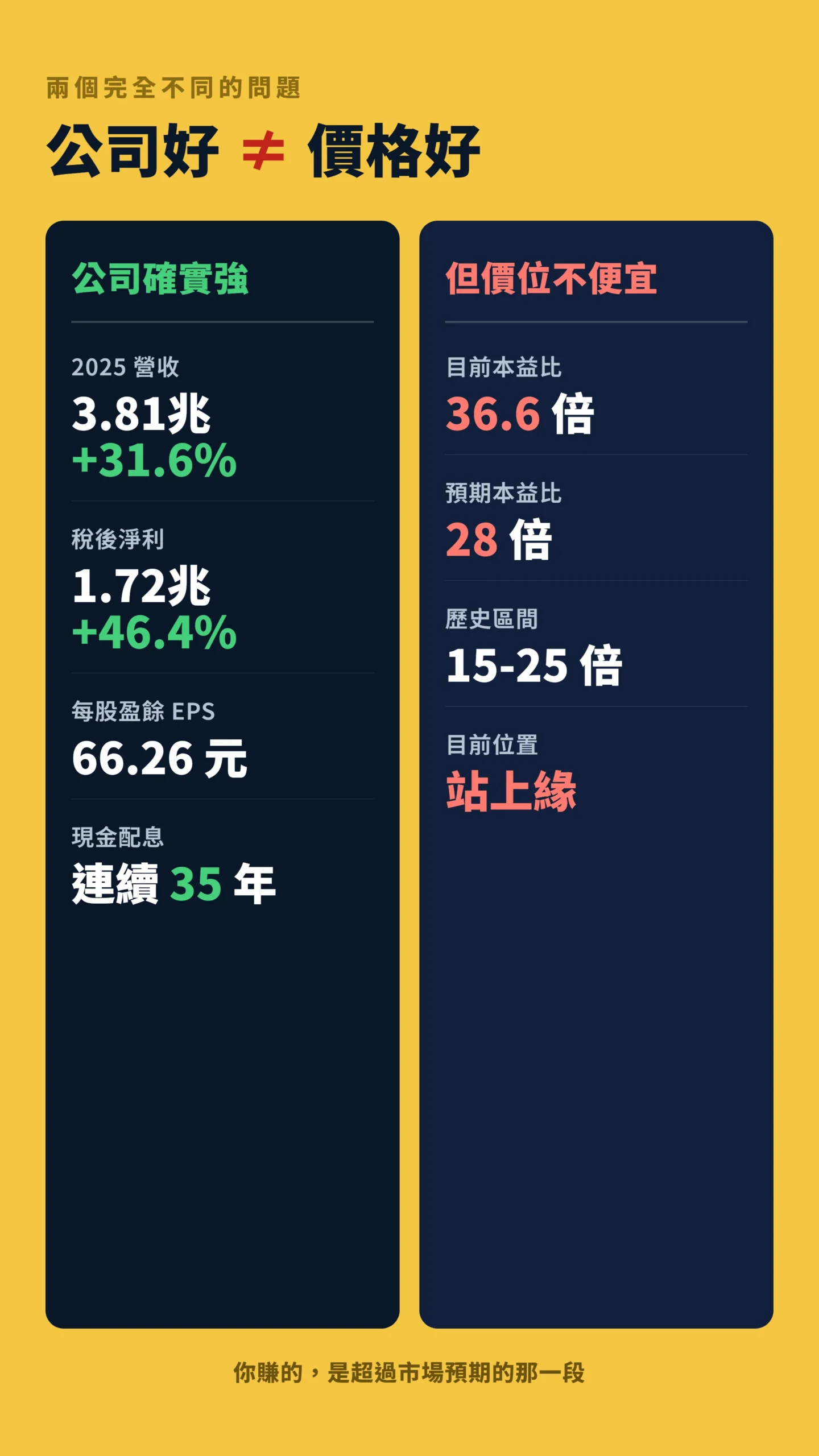 兩個完全不同的問題

公司好 ≠ 價格好

公司確實強

2025 營收
3.81兆
+31.6%

稅後淨利
1.72兆
+46.4%

每股盈餘 EPS
66.26 元

現金配息
連續 35 年

但價位不便宜

目前本益比
36.6 倍

預期本益比
28 倍

歷史區間
15-25 倍

目前位置
站上緣

你賺的，是超過市場預期的那一段