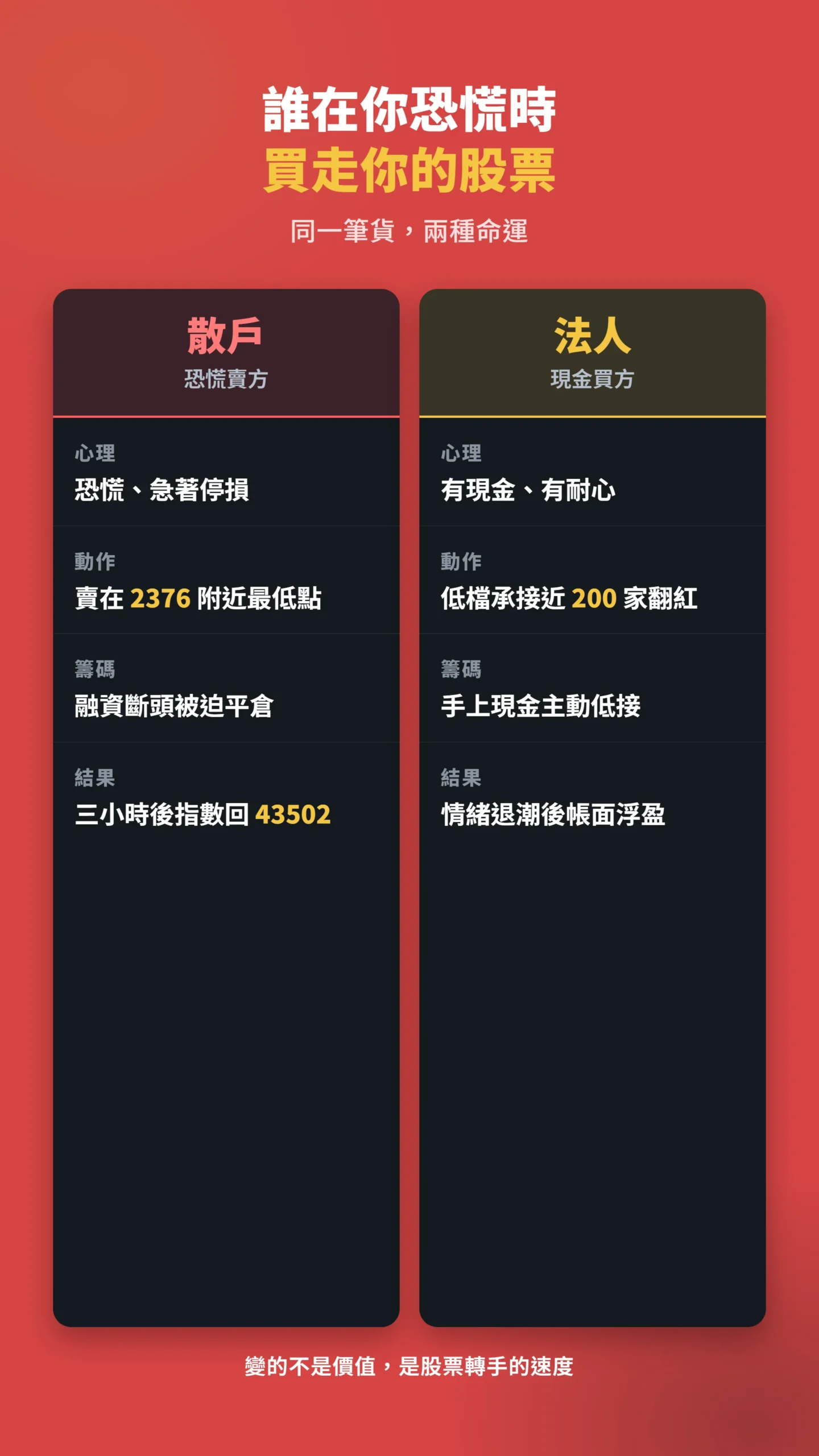 誰在你恐慌時
買走你的股票
同一筆貨，兩種命運

散戶
恐慌賣方

心理
恐慌、急著停損

動作
賣在 2376 附近最低點

籌碼
融資斷頭被迫平倉

結果
三小時後指數回 43502

法人
現金買方

心理
有現金、有耐心

動作
低檔承接近 200 家翻紅

籌碼
手上現金主動低接

結果
情緒退潮後帳面浮盈

變的不是價值，是股票轉手的速度