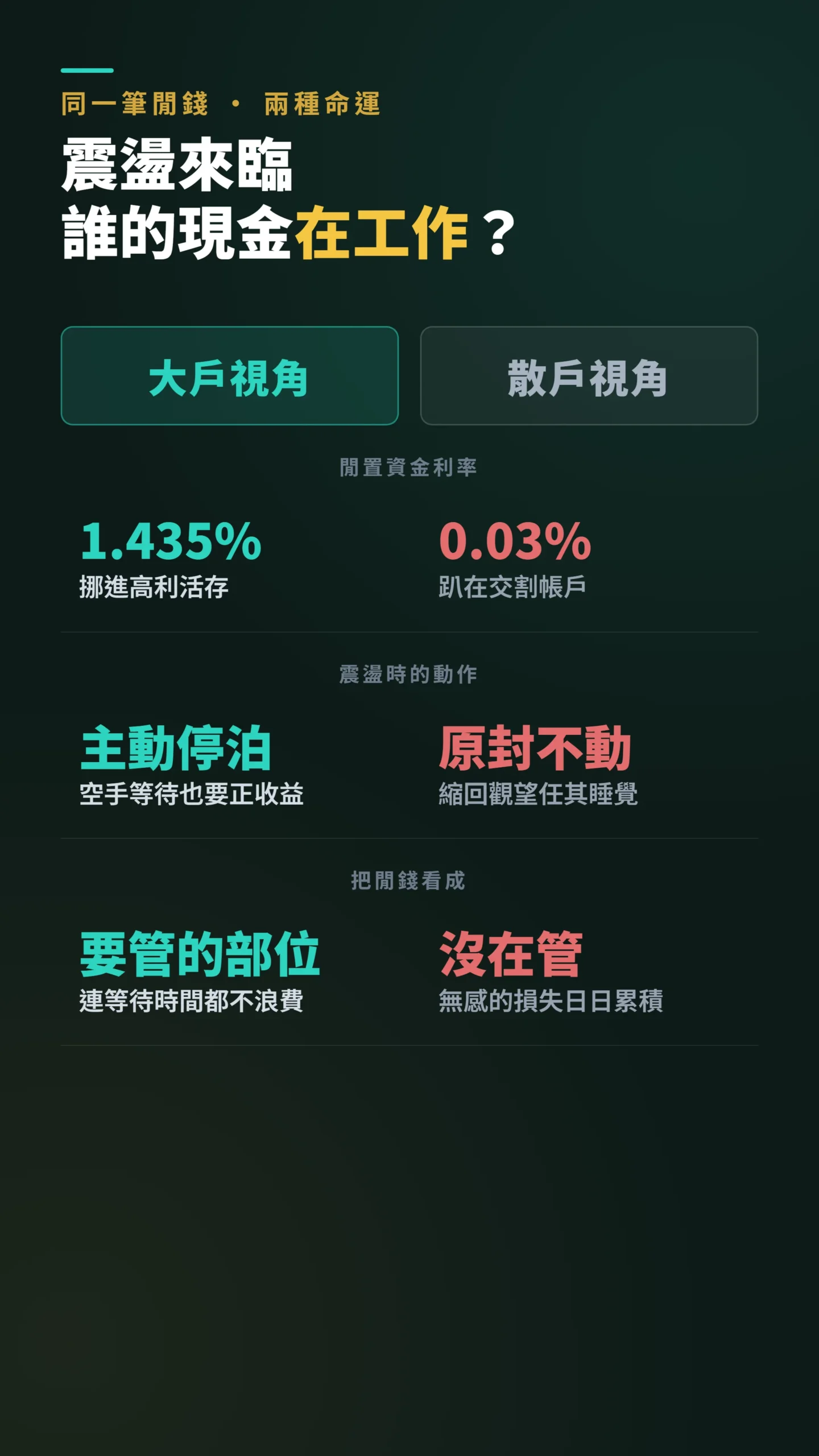 同一筆閒錢 · 兩種命運

震盪來臨
誰的現金在工作？

大戶視角

散戶視角

閒置資金利率

1.435%
挪進高利活存

0.03%
趴在交割帳戶

震盪時的動作

主動停泊
空手等待也要正收益

原封不動
縮回觀望任其睡覺

把閒錢看成

要管的部位
連等待時間都不浪費

沒在管
無感的損失日日累積