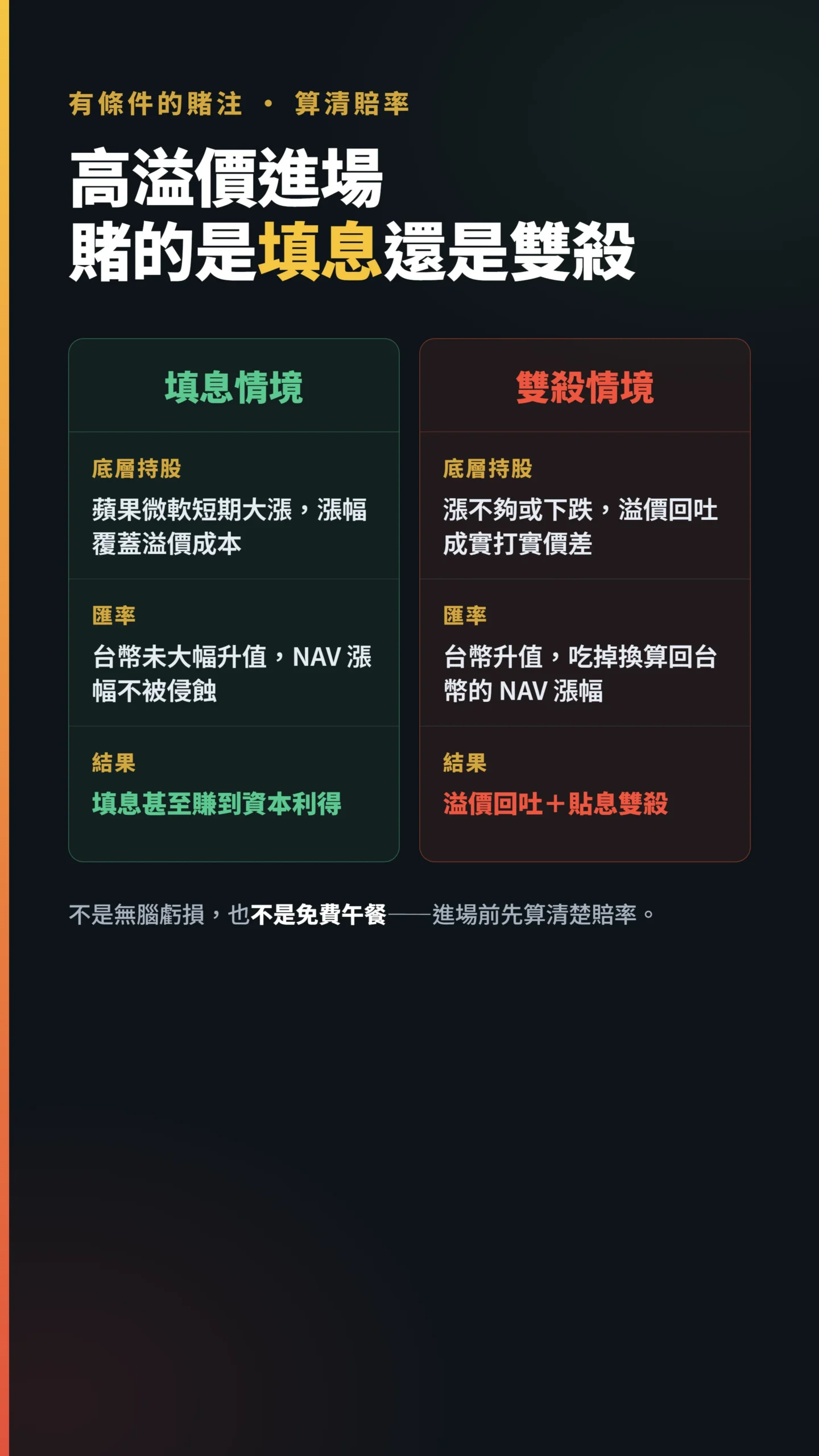 有條件的賭注 · 算清賠率

高溢價進場
賭的是填息還是雙殺

填息情境

底層持股
蘋果微軟短期大漲，漲幅覆蓋溢價成本

匯率
台幣未大幅升值，NAV 漲幅不被侵蝕

結果
填息甚至賺到資本利得

雙殺情境

底層持股
漲不夠或下跌，溢價回吐成實打實價差

匯率
台幣升值，吃掉換算回台幣的 NAV 漲幅

結果
溢價回吐＋貼息雙殺

不是無腦虧損，也不是免費午餐——進場前先算清楚賠率。