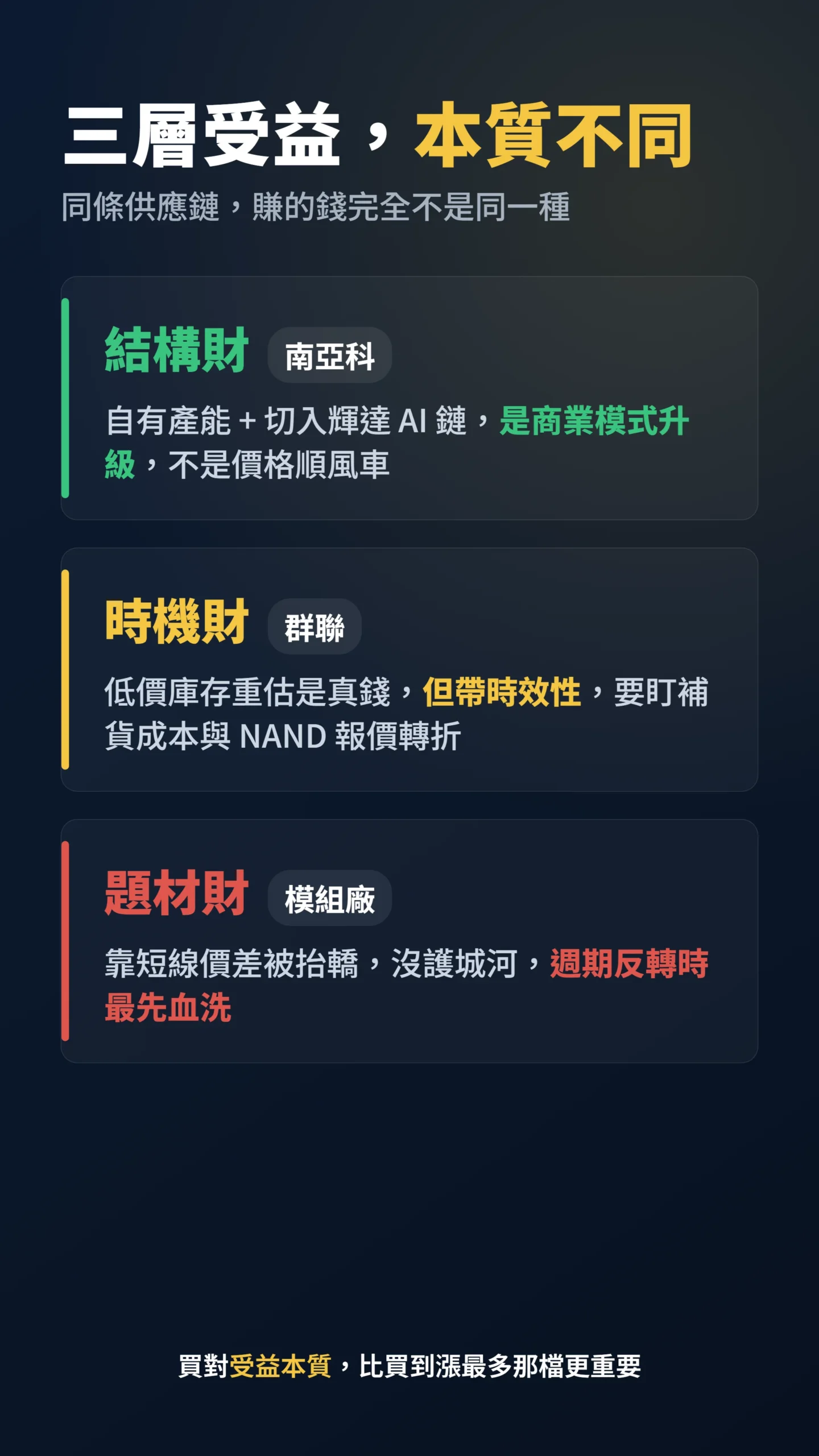 三層受益，本質不同

同條供應鏈，賺的錢完全不是同一種

結構財 南亞科

自有產能 + 切入輝達 AI 鏈，是商業模式升級，不是價格順風車

時機財 群聯

低價庫存重估是真錢，但帶時效性，要盯補貨成本與 NAND 報價轉折

題材財 模組廠

靠短線價差被抬轎，沒護城河，週期反轉時最先血洗

買對受益本質，比買到漲最多那檔更重要