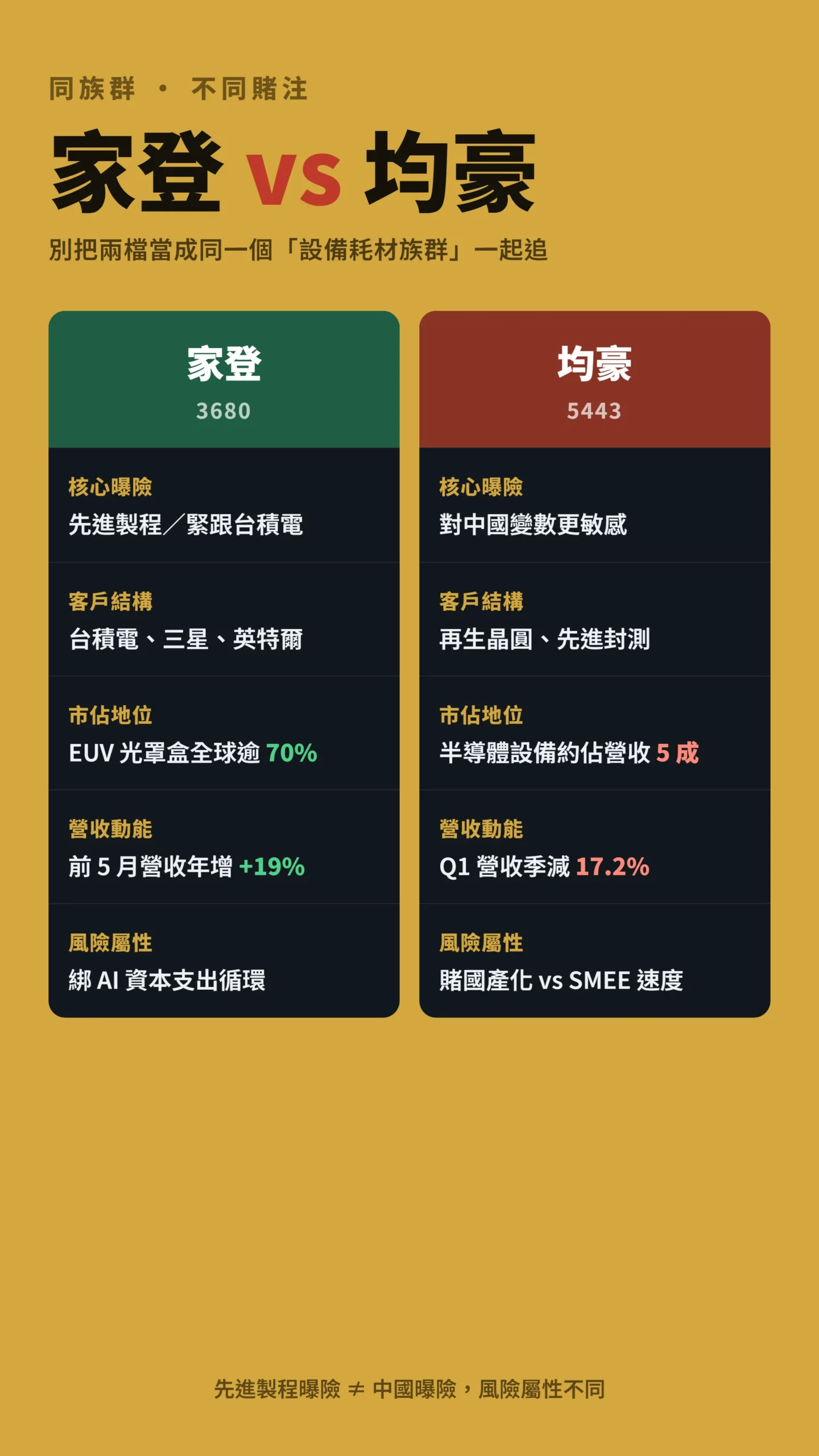 同族群 · 不同賭注

家登 vs 均豪

別把兩檔當成同一個「設備耗材族群」一起追

家登
3680

核心曝險
先進製程／緊跟台積電

客戶結構
台積電、三星、英特爾

市佔地位
EUV 光罩盒全球逾 70%

營收動能
前 5 月營收年增 +19%

風險屬性
綁 AI 資本支出循環

均豪
5443

核心曝險
對中國變數更敏感

客戶結構
再生晶圓、先進封測

市佔地位
半導體設備約佔營收 5 成

營收動能
Q1 營收季減 17.2%

風險屬性
賭國產化 vs SMEE 速度

先進製程曝險 ≠ 中國曝險，風險屬性不同