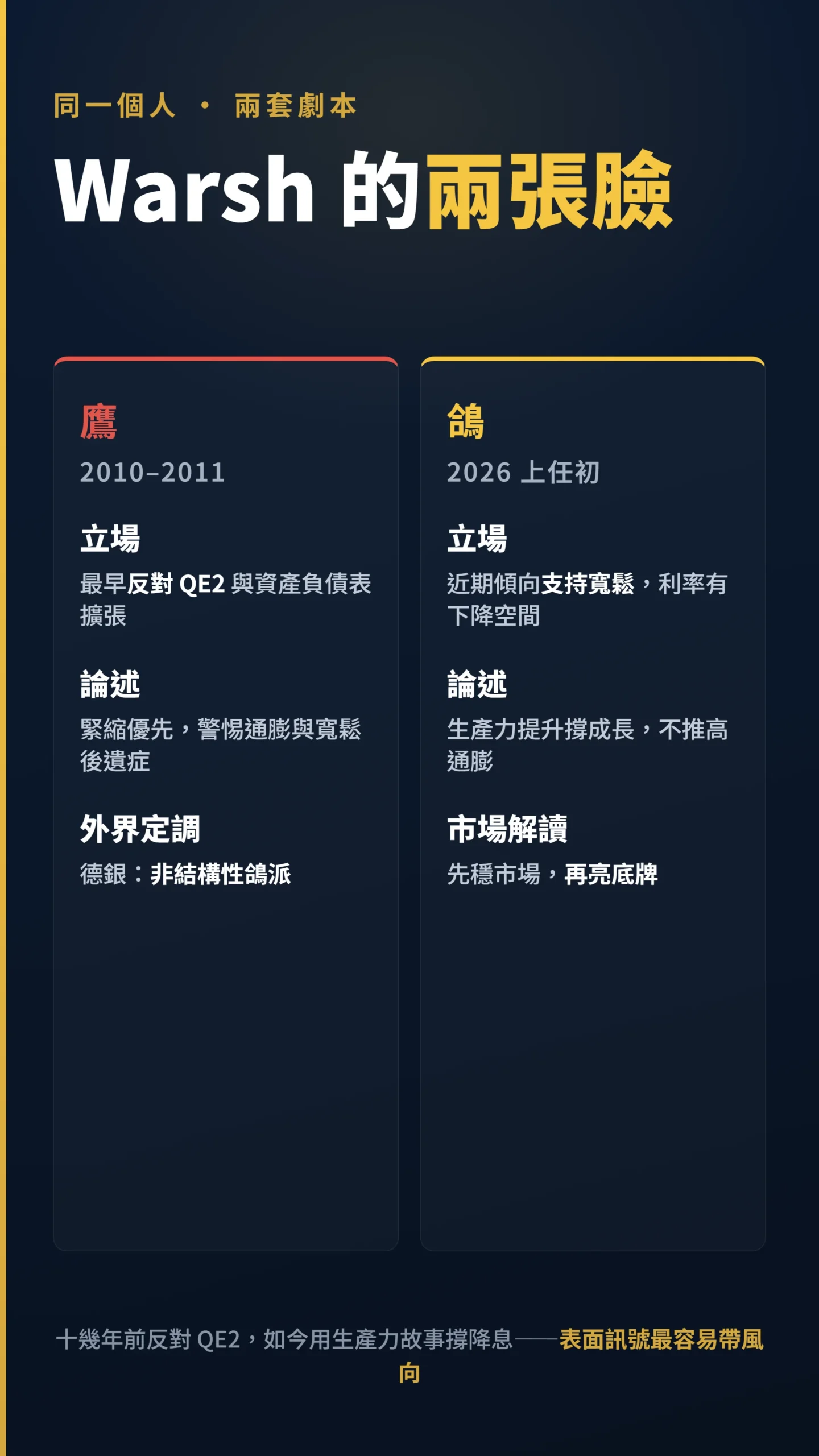 同一個人 · 兩套劇本

Warsh 的兩張臉

鷹

2010–2011

立場

最早反對 QE2 與資產負債表擴張

論述

緊縮優先，警惕通膨與寬鬆後遺症

外界定調

德銀：非結構性鴿派

鴿

2026 上任初

立場

近期傾向支持寬鬆，利率有下降空間

論述

生產力提升撐成長，不推高通膨

市場解讀

先穩市場，再亮底牌

十幾年前反對 QE2，如今用生產力故事撐降息——表面訊號最容易帶風向