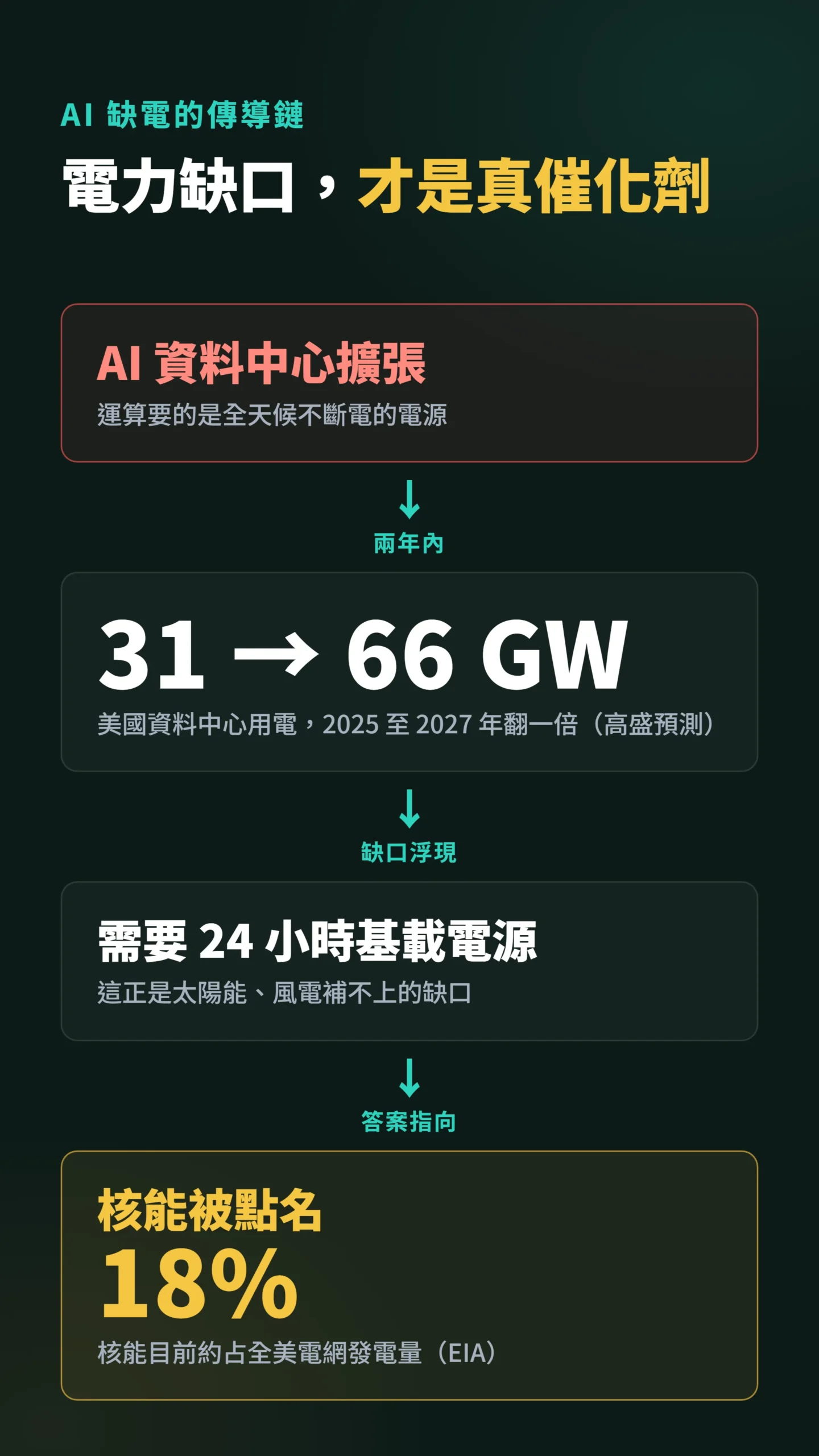 AI 缺電的傳導鏈

電力缺口，才是真催化劑

AI 資料中心擴張

運算要的是全天候不斷電的電源

↓

兩年內

31 → 66 GW

美國資料中心用電，2025 至 2027 年翻一倍（高盛預測）

↓

缺口浮現

需要 24 小時基載電源

這正是太陽能、風電補不上的缺口

↓

答案指向

核能被點名

18%

核能目前約占全美電網發電量（EIA）