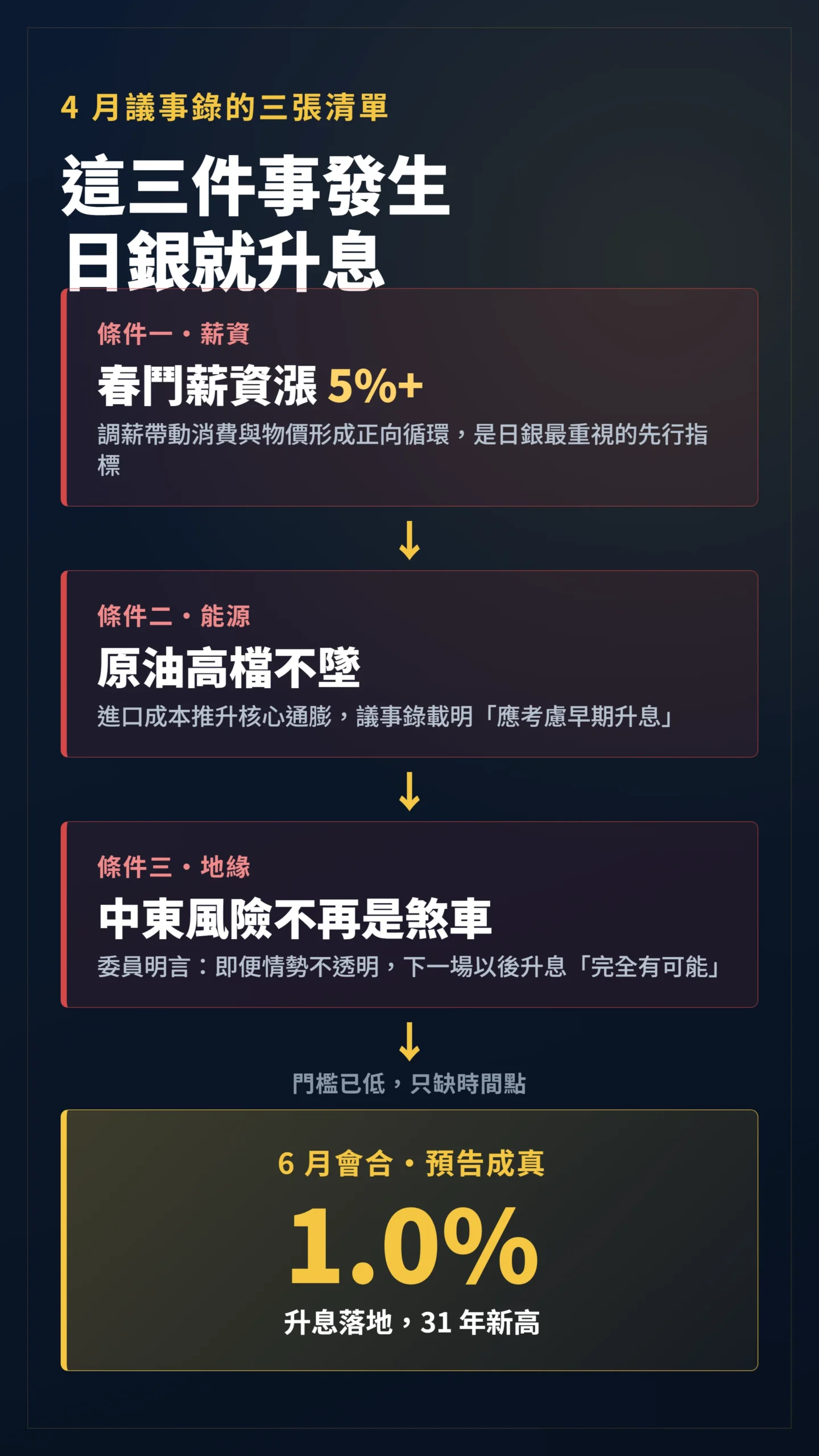 4 月議事錄的三張清單

這三件事發生
日銀就升息

條件一・薪資

春鬥薪資漲 5%+

調薪帶動消費與物價形成正向循環，是日銀最重視的先行指標

↓

條件二・能源

原油高檔不墜

進口成本推升核心通膨，議事錄載明「應考慮早期升息」

↓

條件三・地緣

中東風險不再是煞車

委員明言：即便情勢不透明，下一場以後升息「完全有可能」

↓

門檻已低，只缺時間點

6 月會合・預告成真

1.0%

升息落地，31 年新高