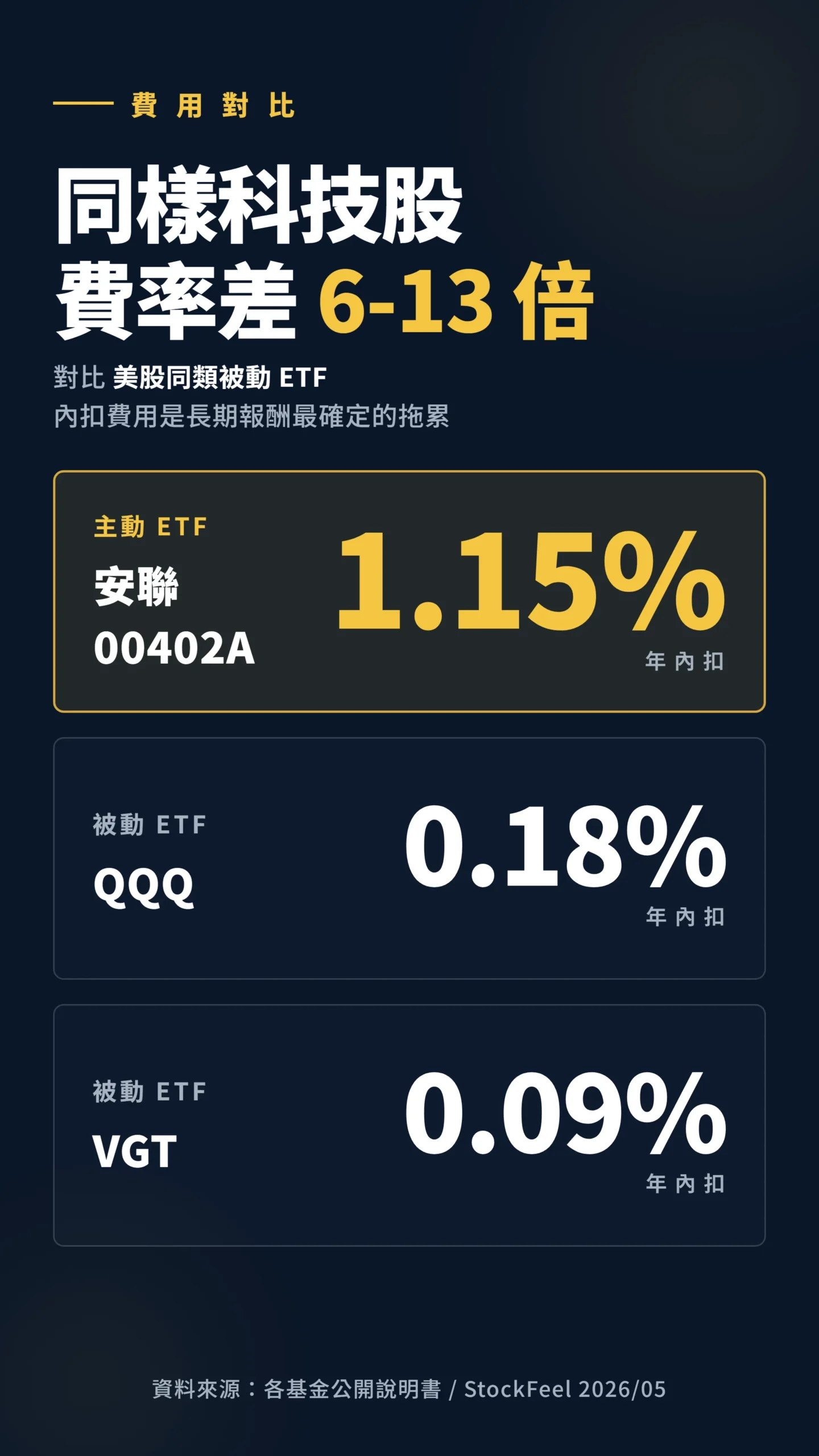 費用對比

同樣科技股
費率差 6-13 倍

對比 美股同類被動 ETF
內扣費用是長期報酬最確定的拖累

主動 ETF
安聯
00402A
1.15%
年內扣

被動 ETF
QQQ
0.18%
年內扣

被動 ETF
VGT
0.09%
年內扣

資料來源：各基金公開說明書 / StockFeel 2026/05