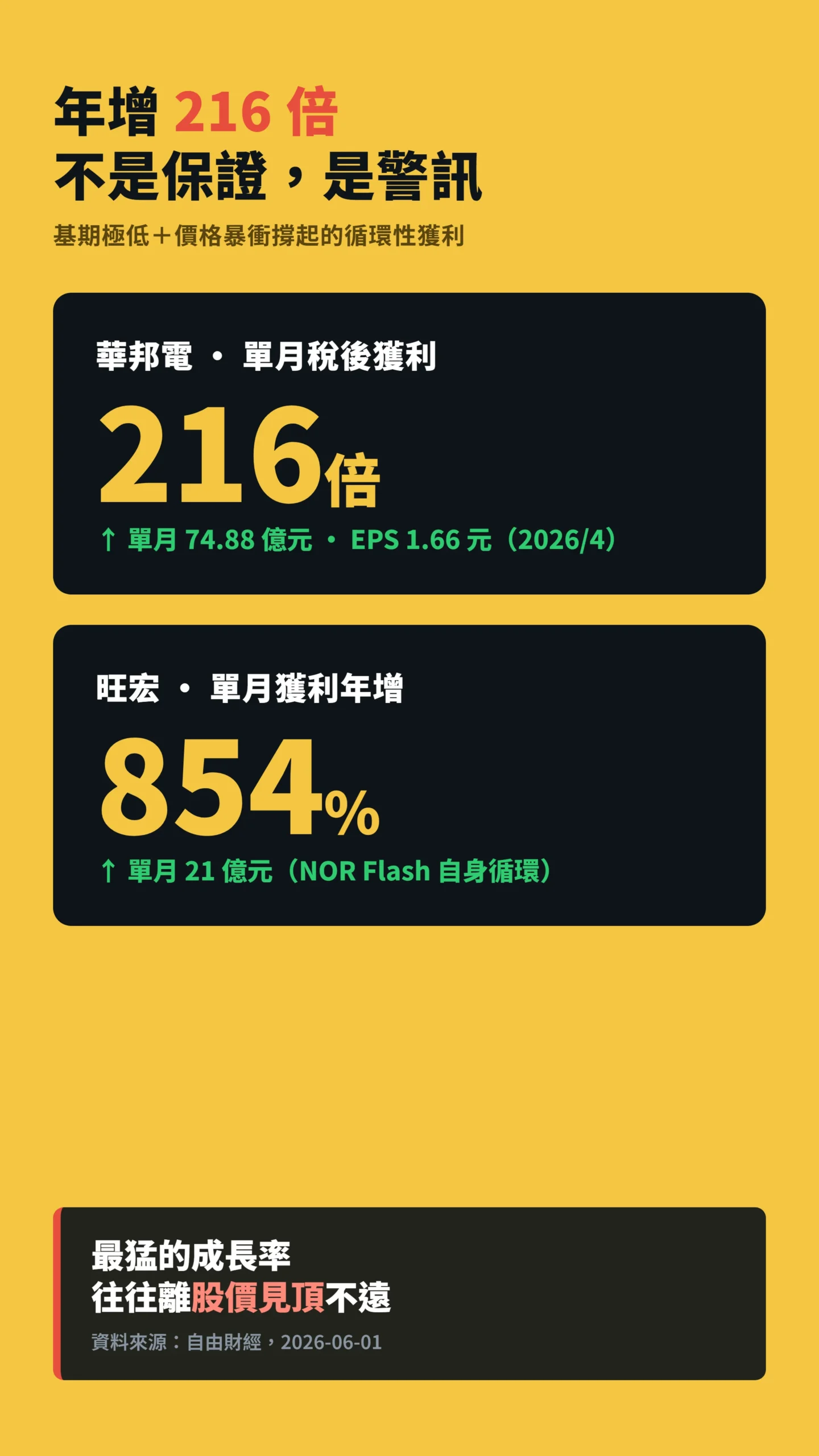 年增 216 倍
不是保證，是警訊

基期極低＋價格暴衝撐起的循環性獲利

華邦電 • 單月稅後獲利

216倍

↑ 單月 74.88 億元 • EPS 1.66 元（2026/4）

旺宏 • 單月獲利年增

854%

↑ 單月 21 億元（NOR Flash 自身循環）

最猛的成長率
往往離股價見頂不遠

資料來源：自由財經，2026-06-01