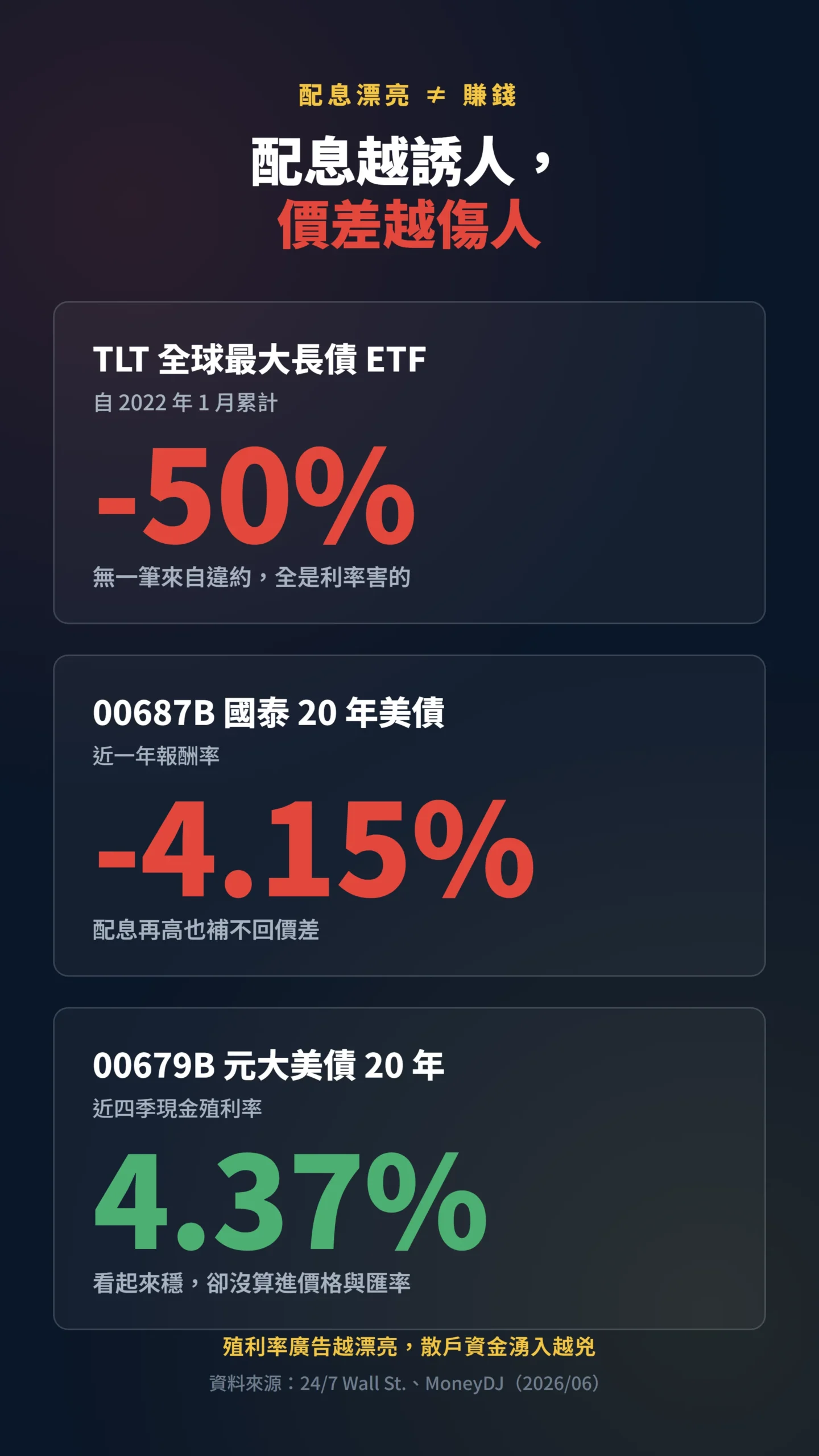 配息漂亮 ≠ 賺錢

配息越誘人，
價差越傷人

TLT 全球最大長債 ETF
自 2022 年 1 月累計
-50%
無一筆來自違約，全是利率害的

00687B 國泰 20 年美債
近一年報酬率
-4.15%
配息再高也補不回價差

00679B 元大美債 20 年
近四季現金殖利率
4.37%
看起來穩，卻沒算進價格與匯率

殖利率廣告越漂亮，散戶資金湧入越兇
資料來源：24/7 Wall St.、MoneyDJ（2026/06）