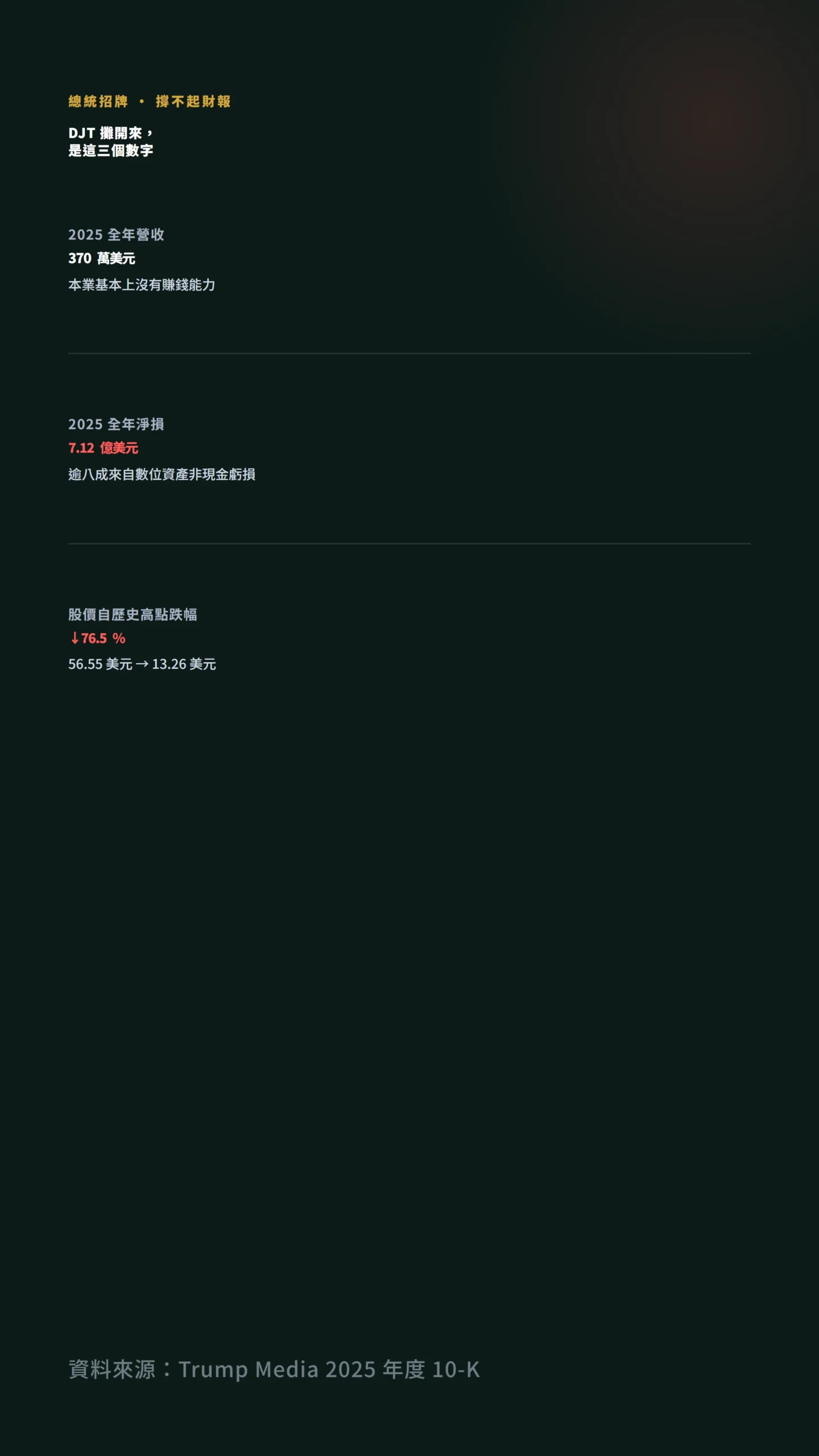 總統招牌 · 撐不起財報

DJT 攤開來，
是這三個數字

2025 全年營收
370 萬美元
本業基本上沒有賺錢能力

2025 全年淨損
7.12 億美元
逾八成來自數位資產非現金虧損

股價自歷史高點跌幅
↓76.5 %
56.55 美元 → 13.26 美元

資料來源：Trump Media 2025 年度 10-K