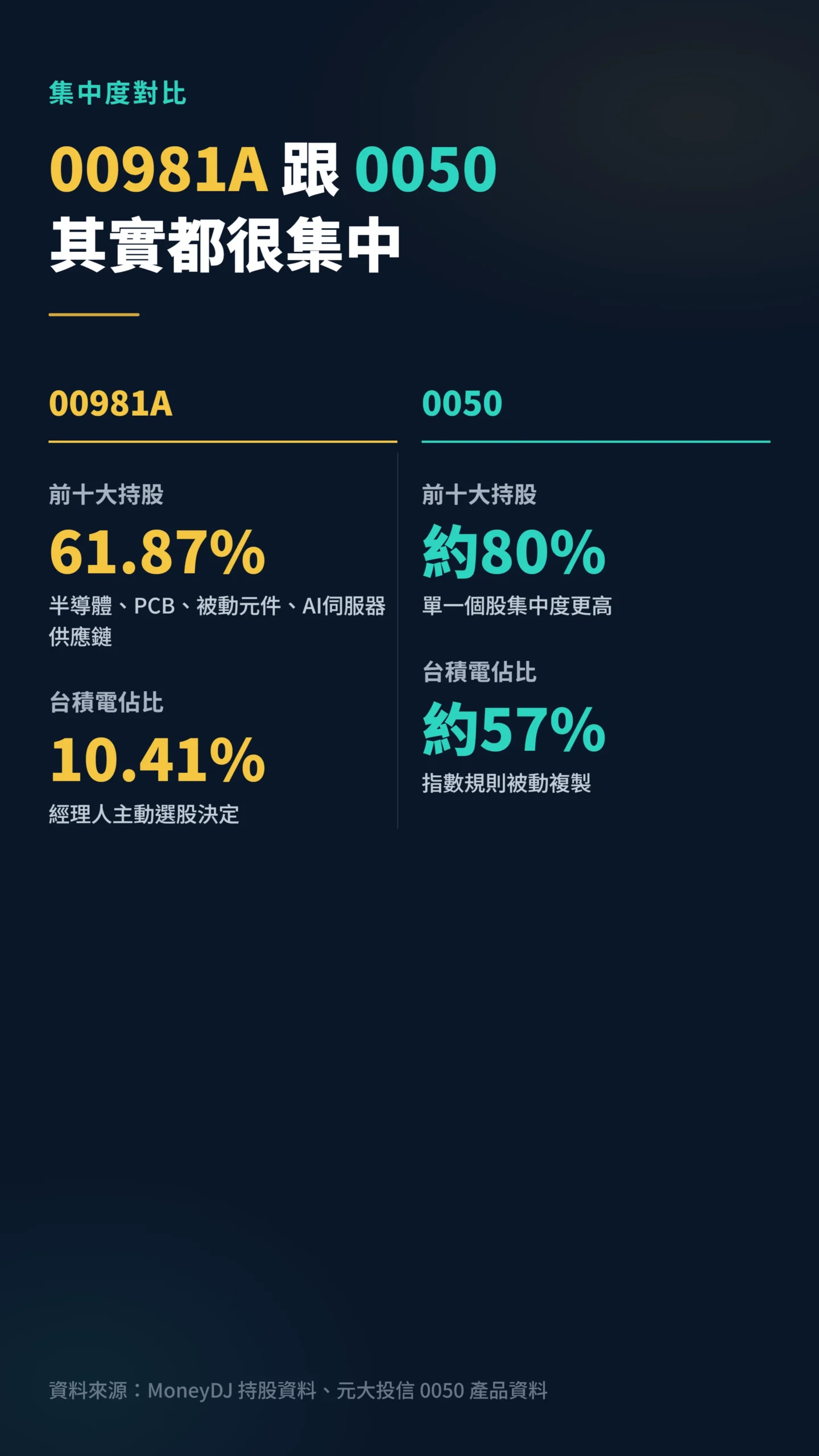 集中度對比

00981A 跟 0050
其實都很集中

00981A

前十大持股
61.87%
半導體、PCB、被動元件、AI伺服器供應鏈

台積電佔比
10.41%
經理人主動選股決定

0050

前十大持股
約80%
單一個股集中度更高

台積電佔比
約57%
指數規則被動複製

資料來源：MoneyDJ 持股資料、元大投信 0050 產品資料