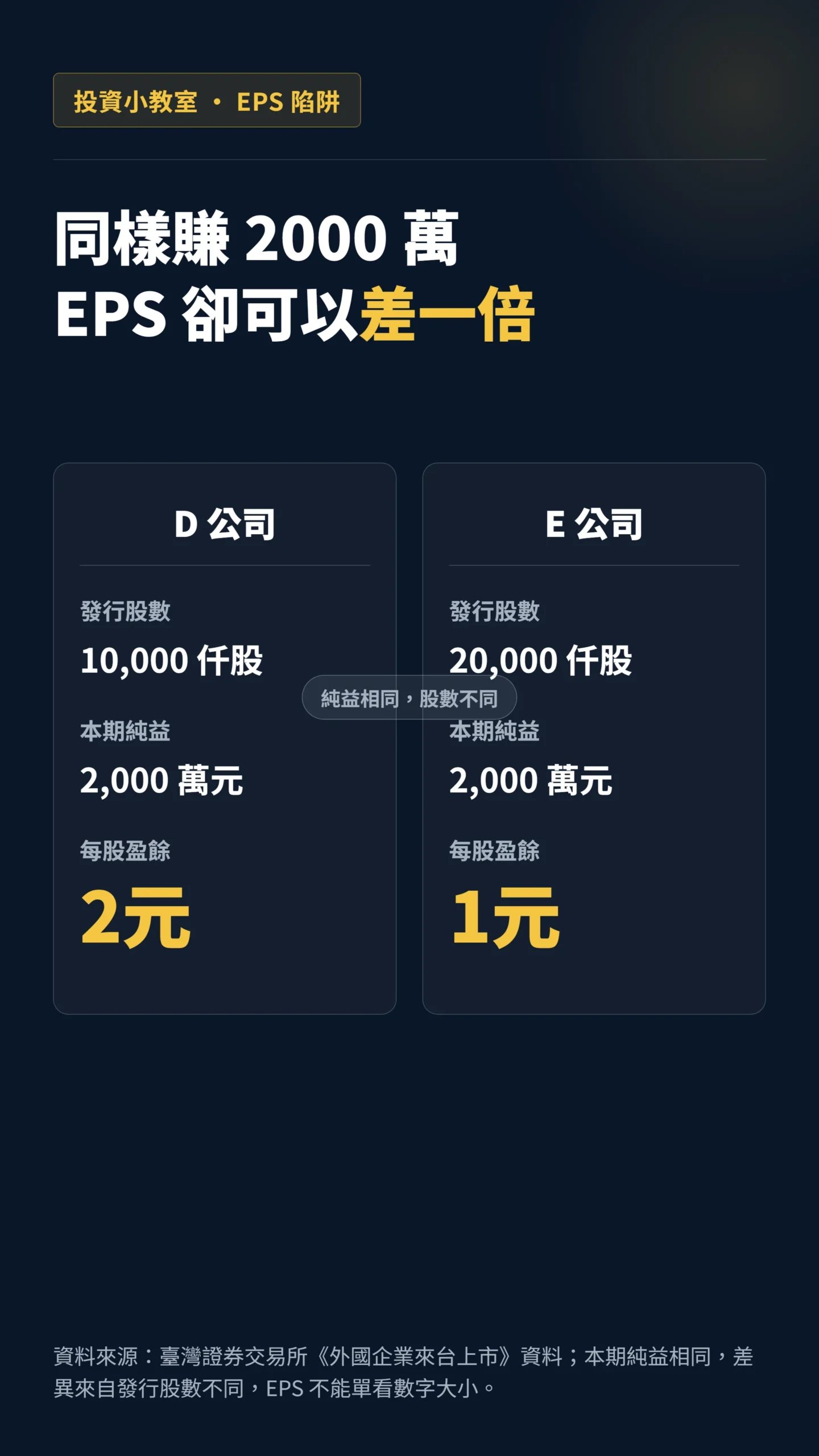 投資小教室 · EPS 陷阱

同樣賺 2000 萬
EPS 卻可以差一倍

D 公司

發行股數
10,000 仟股

本期純益
2,000 萬元

每股盈餘
2元

純益相同，股數不同

E 公司

發行股數
20,000 仟股

本期純益
2,000 萬元

每股盈餘
1元

資料來源：臺灣證券交易所《外國企業來台上市》資料；本期純益相同，差異來自發行股數不同，EPS 不能單看數字大小。