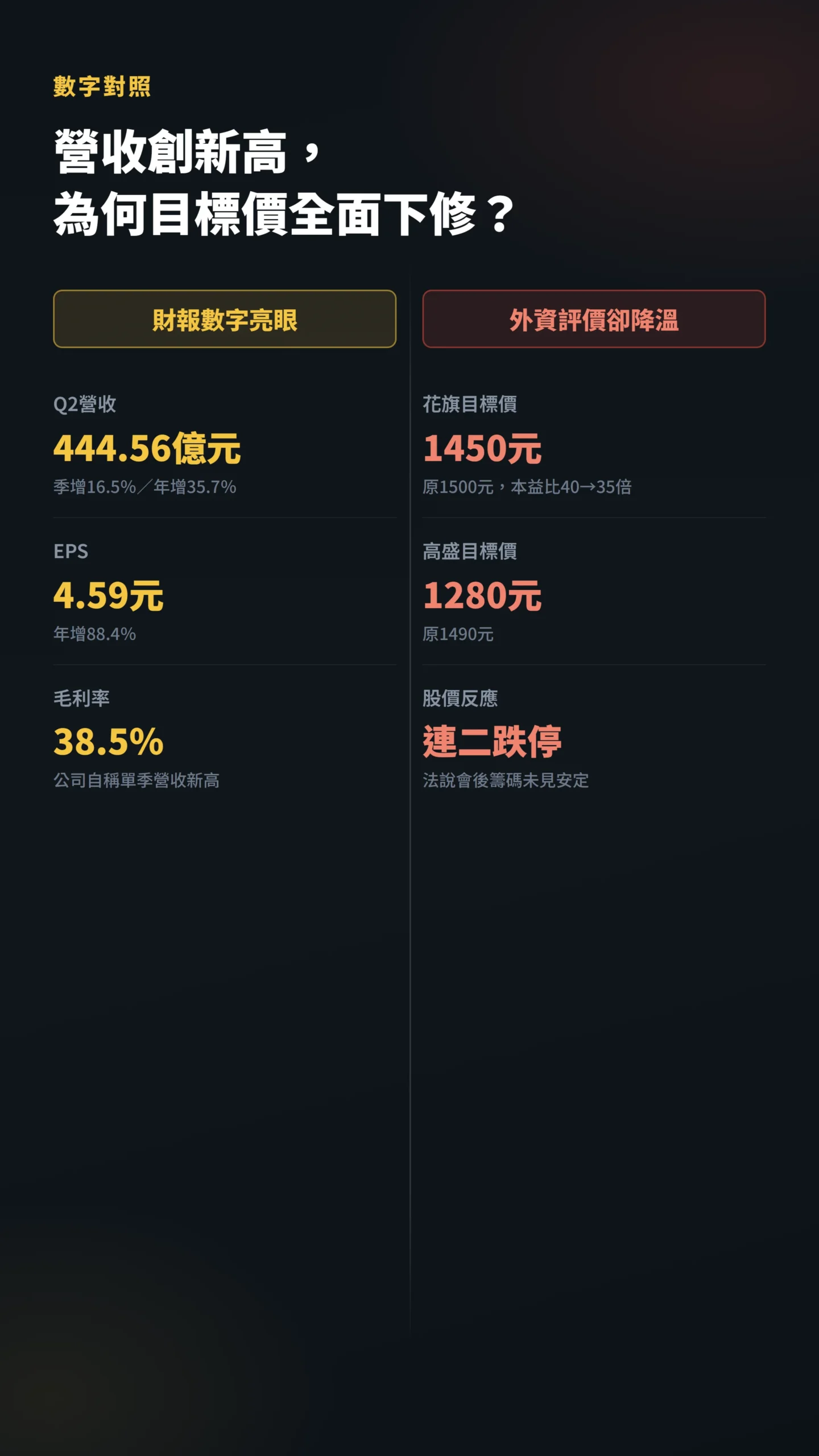 數字對照

營收創新高，
為何目標價全面下修？

財報數字亮眼

Q2營收
444.56億元
季增16.5%／年增35.7%

EPS
4.59元
年增88.4%

毛利率
38.5%
公司自稱單季營收新高

外資評價卻降溫

花旗目標價
1450元
原1500元，本益比40→35倍

高盛目標價
1280元
原1490元

股價反應
連二跌停
法說會後籌碼未見安定