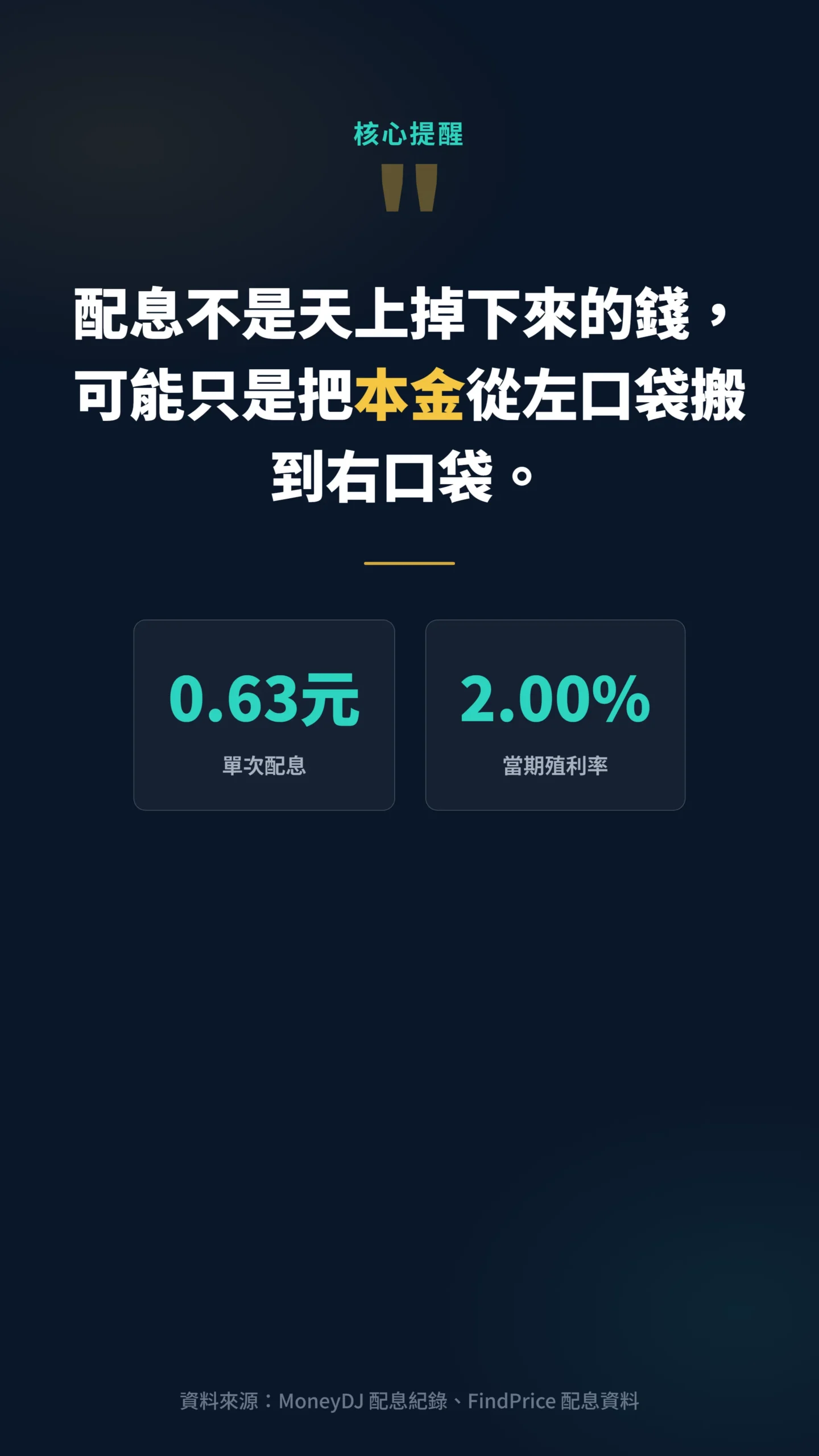 核心提醒

"

配息不是天上掉下來的錢，可能只是把本金從左口袋搬到右口袋。

0.63元
單次配息

2.00%
當期殖利率

資料來源：MoneyDJ 配息紀錄、FindPrice 配息資料