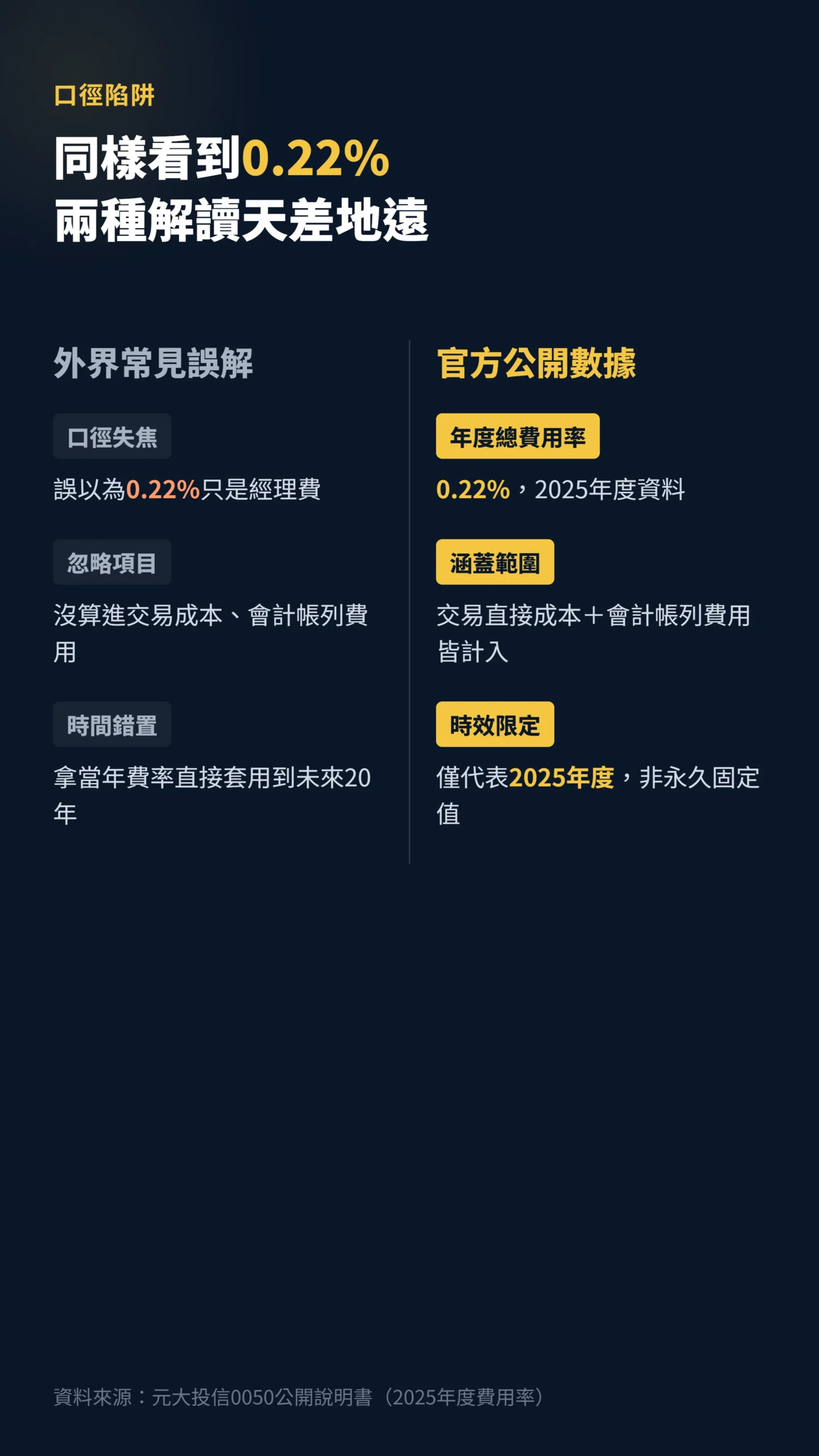 口徑陷阱

同樣看到0.22%
兩種解讀天差地遠

外界常見誤解

口徑失焦

誤以為0.22%只是經理費

忽略項目

沒算進交易成本、會計帳列費用

時間錯置

拿當年費率直接套用到未來20年

官方公開數據

年度總費用率

0.22%，2025年度資料

涵蓋範圍

交易直接成本＋會計帳列費用皆計入

時效限定

僅代表2025年度，非永久固定值

資料來源：元大投信0050公開說明書（2025年度費用率）