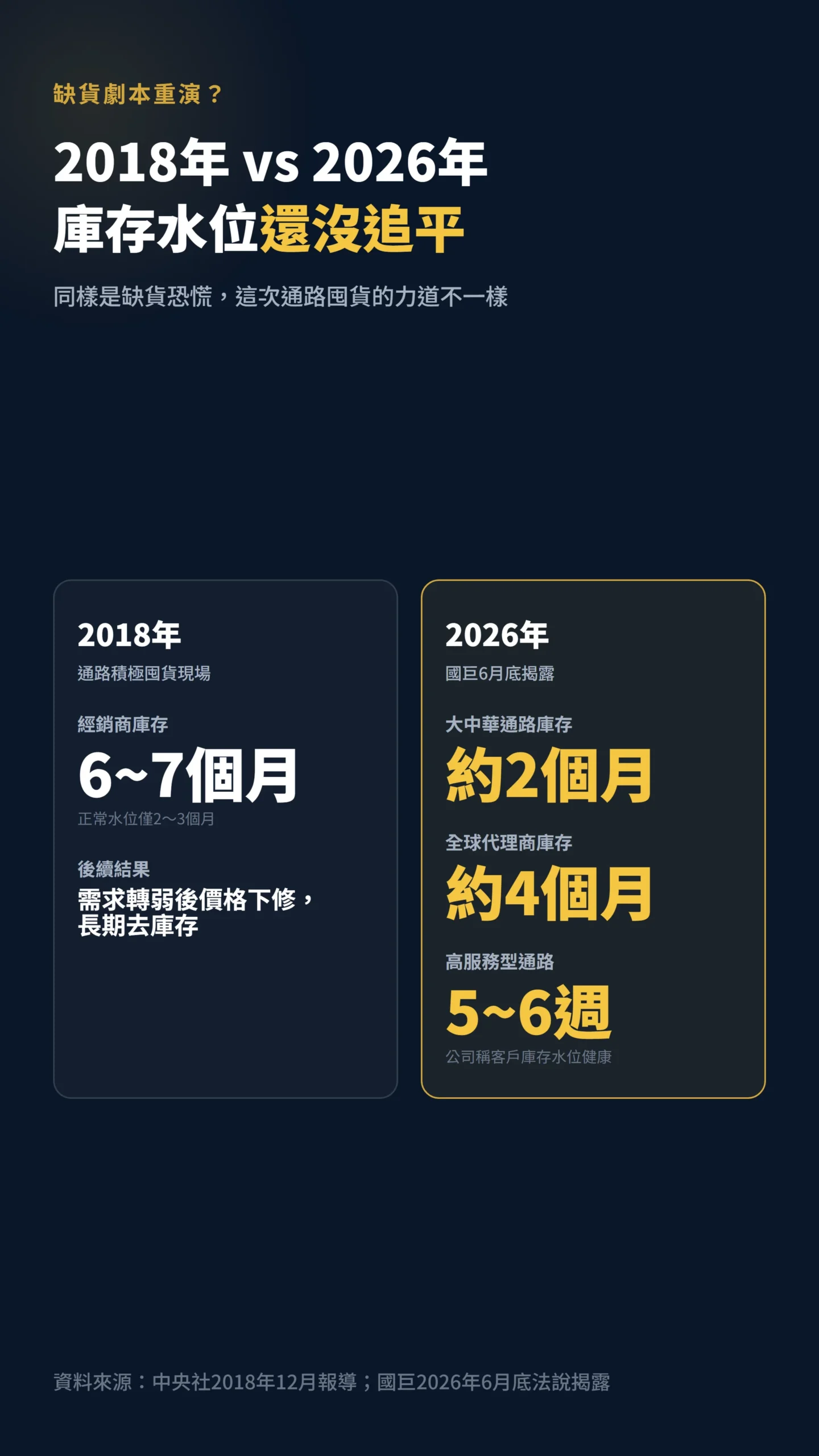 缺貨劇本重演？

2018年 vs 2026年
庫存水位還沒追平

同樣是缺貨恐慌，這次通路囤貨的力道不一樣

2018年
通路積極囤貨現場

經銷商庫存
6~7個月
正常水位僅2～3個月

後續結果
需求轉弱後價格下修，長期去庫存

2026年
國巨6月底揭露

大中華通路庫存
約2個月

全球代理商庫存
約4個月

高服務型通路
5~6週
公司稱客戶庫存水位健康

資料來源：中央社2018年12月報導；國巨2026年6月底法說揭露