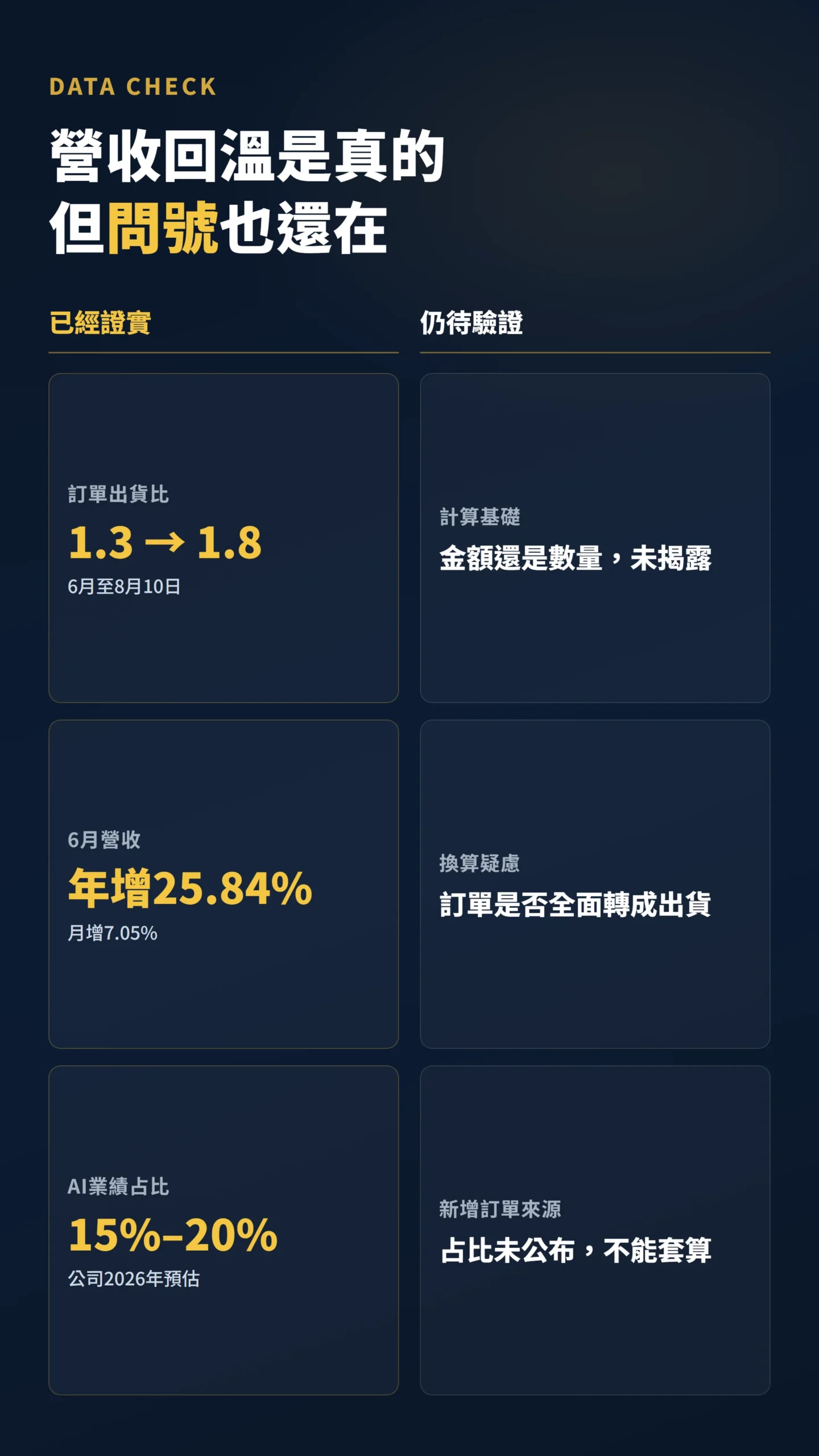 DATA CHECK

營收回溫是真的
但問號也還在

已經證實

訂單出貨比
1.3 → 1.8
6月至8月10日

6月營收
年增25.84%
月增7.05%

AI業績占比
15%–20%
公司2026年預估

仍待驗證

計算基礎
金額還是數量，未揭露

換算疑慮
訂單是否全面轉成出貨

新增訂單來源
占比未公布，不能套算