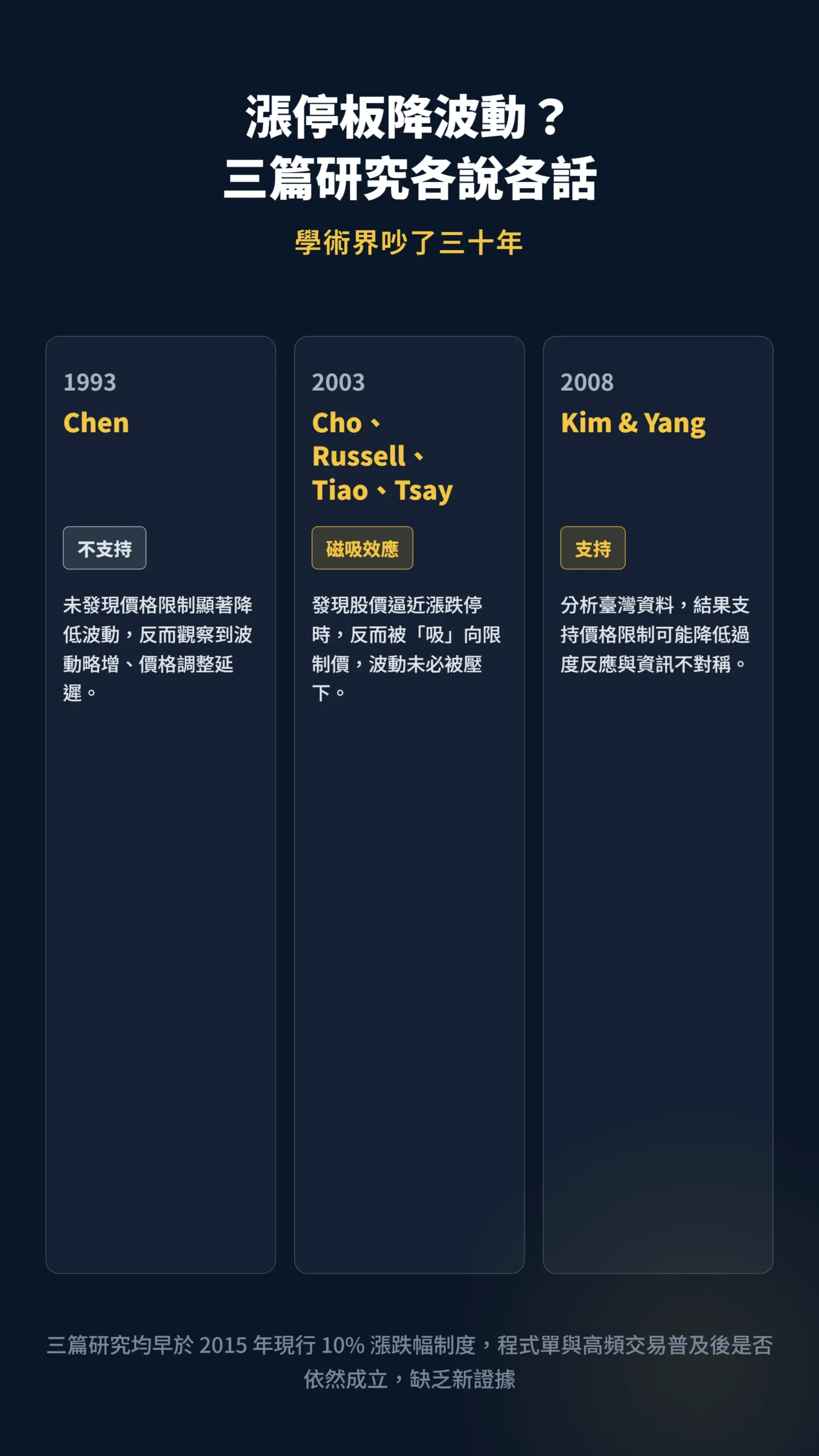 漲停板降波動？
三篇研究各說各話

學術界吵了三十年

1993
Chen

不支持

未發現價格限制顯著降低波動，反而觀察到波動略增、價格調整延遲。

2003
Cho、Russell、Tiao、Tsay

磁吸效應

發現股價逼近漲跌停時，反而被「吸」向限制價，波動未必被壓下。

2008
Kim & Yang

支持

分析臺灣資料，結果支持價格限制可能降低過度反應與資訊不對稱。

三篇研究均早於 2015 年現行 10% 漲跌幅制度，程式單與高頻交易普及後是否依然成立，缺乏新證據