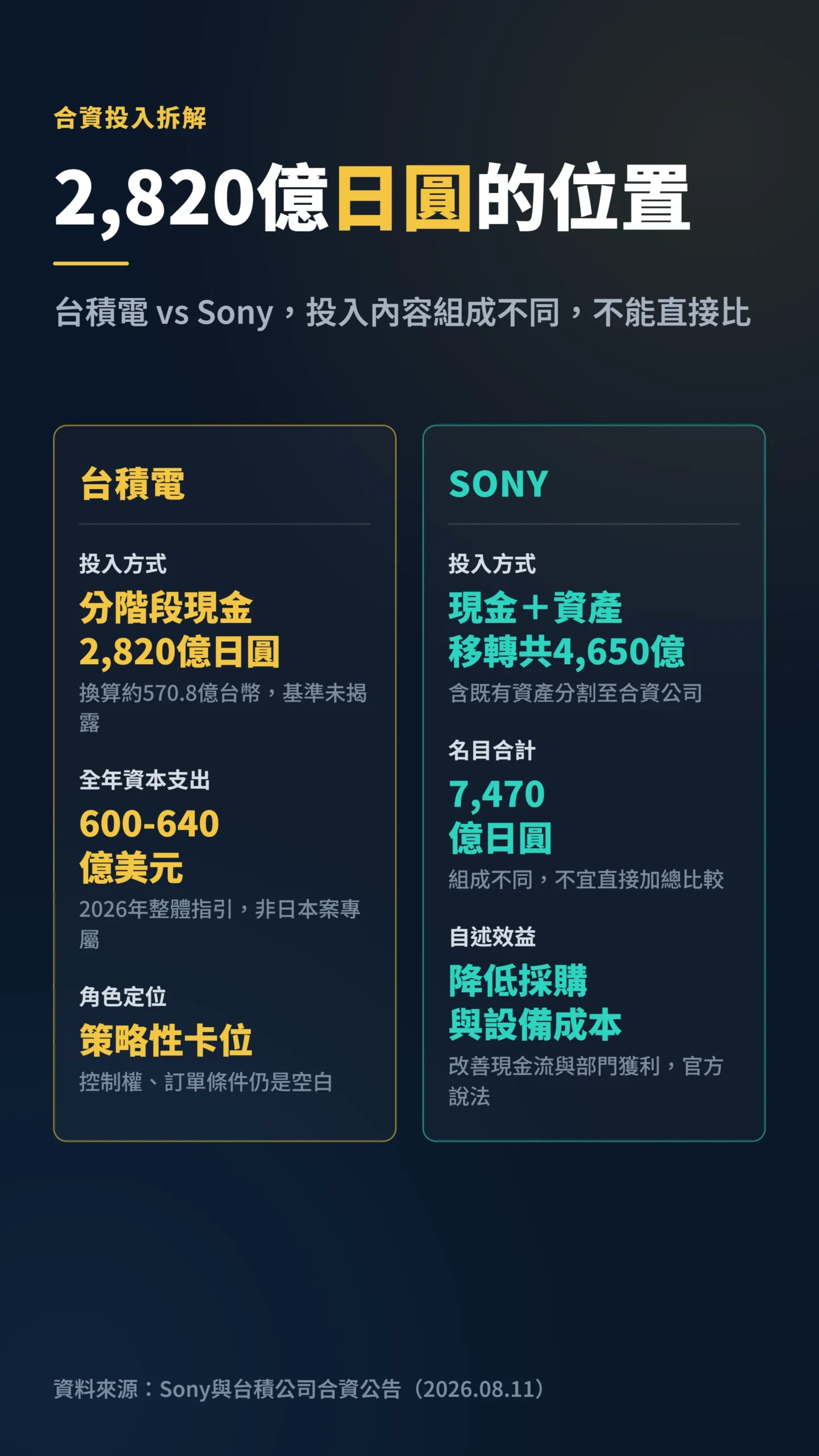 合資投入拆解

2,820億日圓的位置

台積電 vs Sony，投入內容組成不同，不能直接比

台積電

投入方式
分階段現金
2,820億日圓
換算約570.8億台幣，基準未揭露

全年資本支出
600-640
億美元
2026年整體指引，非日本案專屬

角色定位
策略性卡位
控制權、訂單條件仍是空白

SONY

投入方式
現金＋資產
移轉共4,650億
含既有資產分割至合資公司

名目合計
7,470
億日圓
組成不同，不宜直接加總比較

自述效益
降低採購
與設備成本
改善現金流與部門獲利，官方說法

資料來源：Sony與台積公司合資公告（2026.08.11）