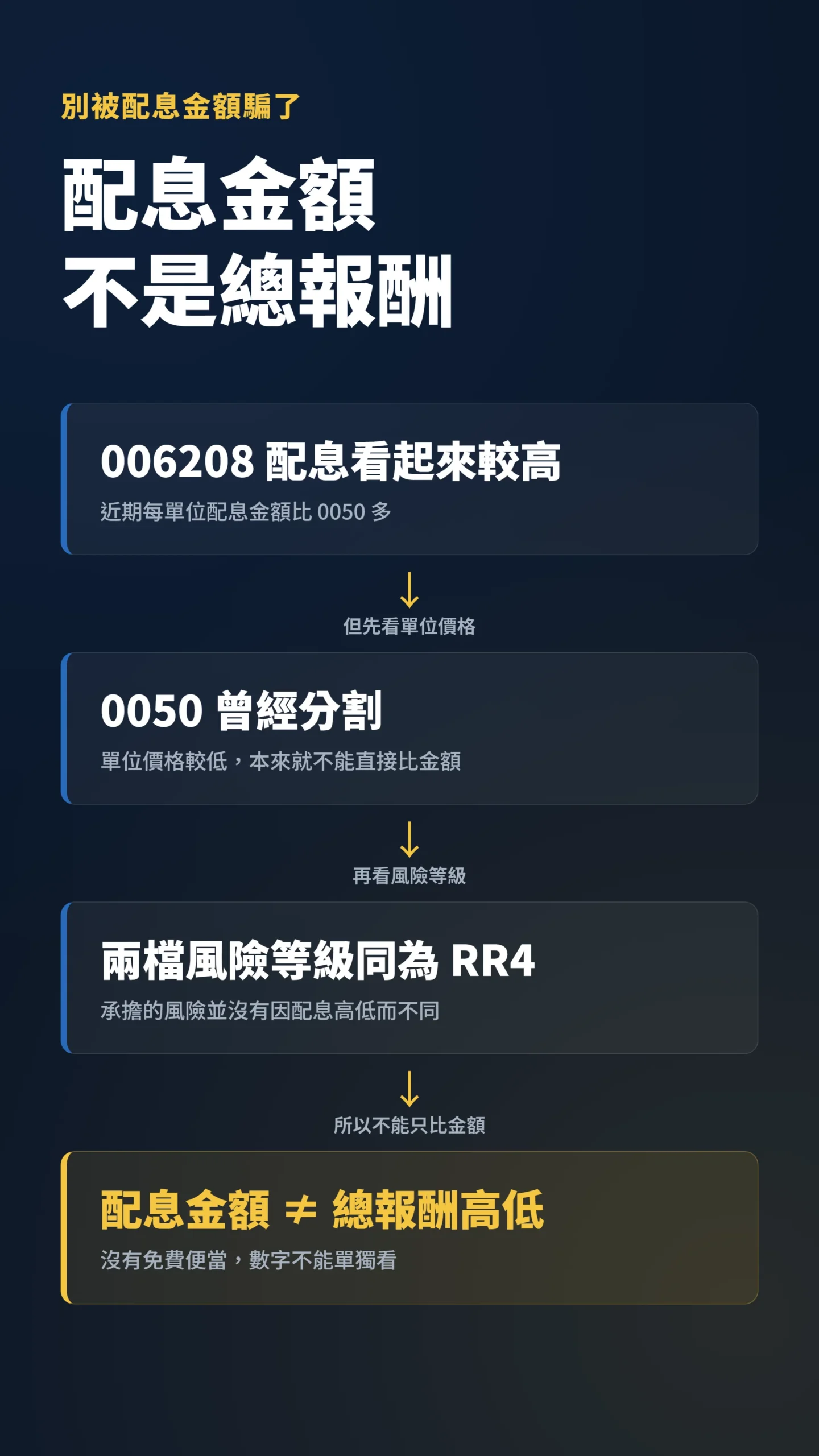 別被配息金額騙了

配息金額
不是總報酬

006208 配息看起來較高

近期每單位配息金額比 0050 多

但先看單位價格

0050 曾經分割

單位價格較低，本來就不能直接比金額

再看風險等級

兩檔風險等級同為 RR4

承擔的風險並沒有因配息高低而不同

所以不能只比金額

配息金額 ≠ 總報酬高低

沒有免費便當，數字不能單獨看